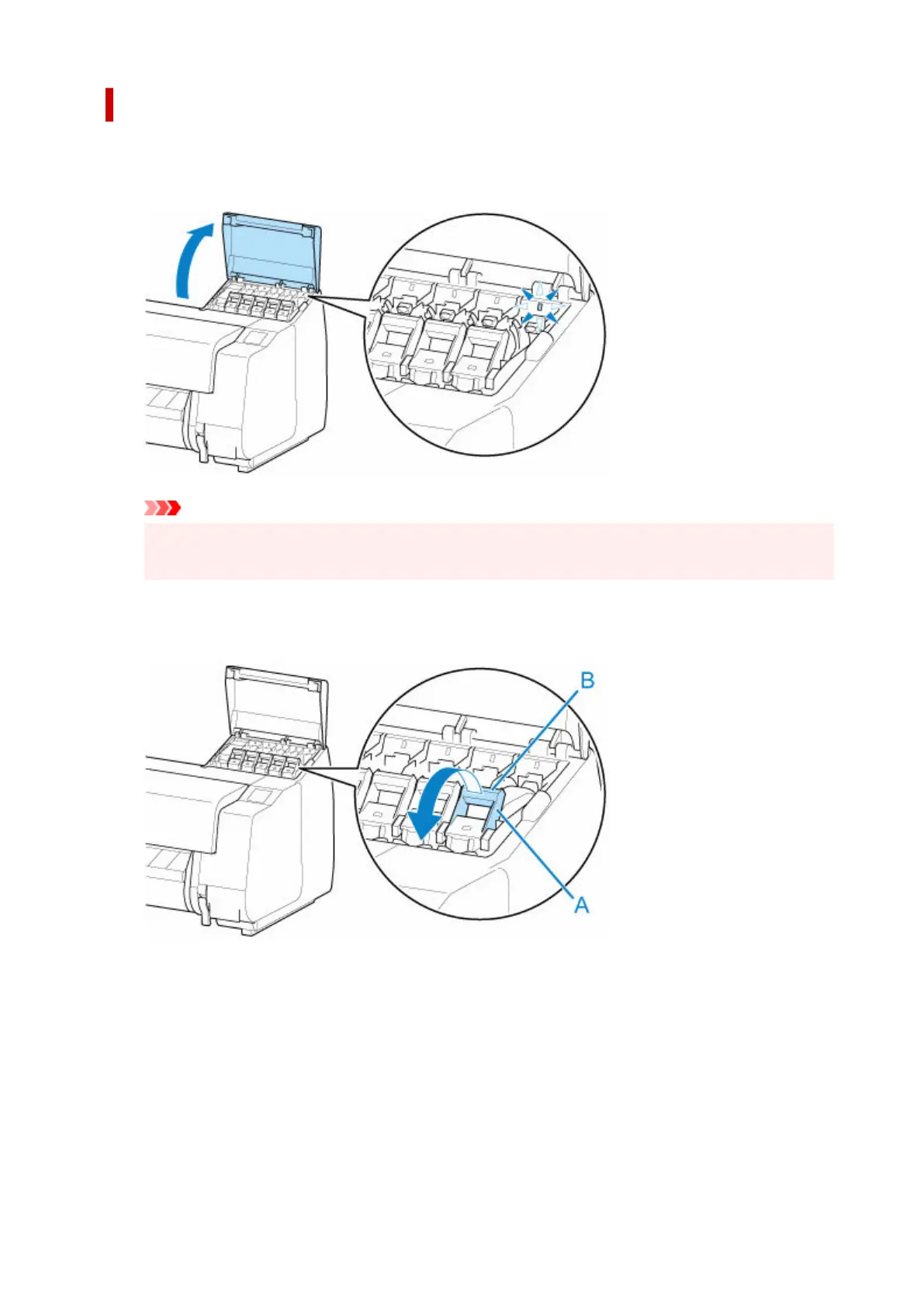 B

A