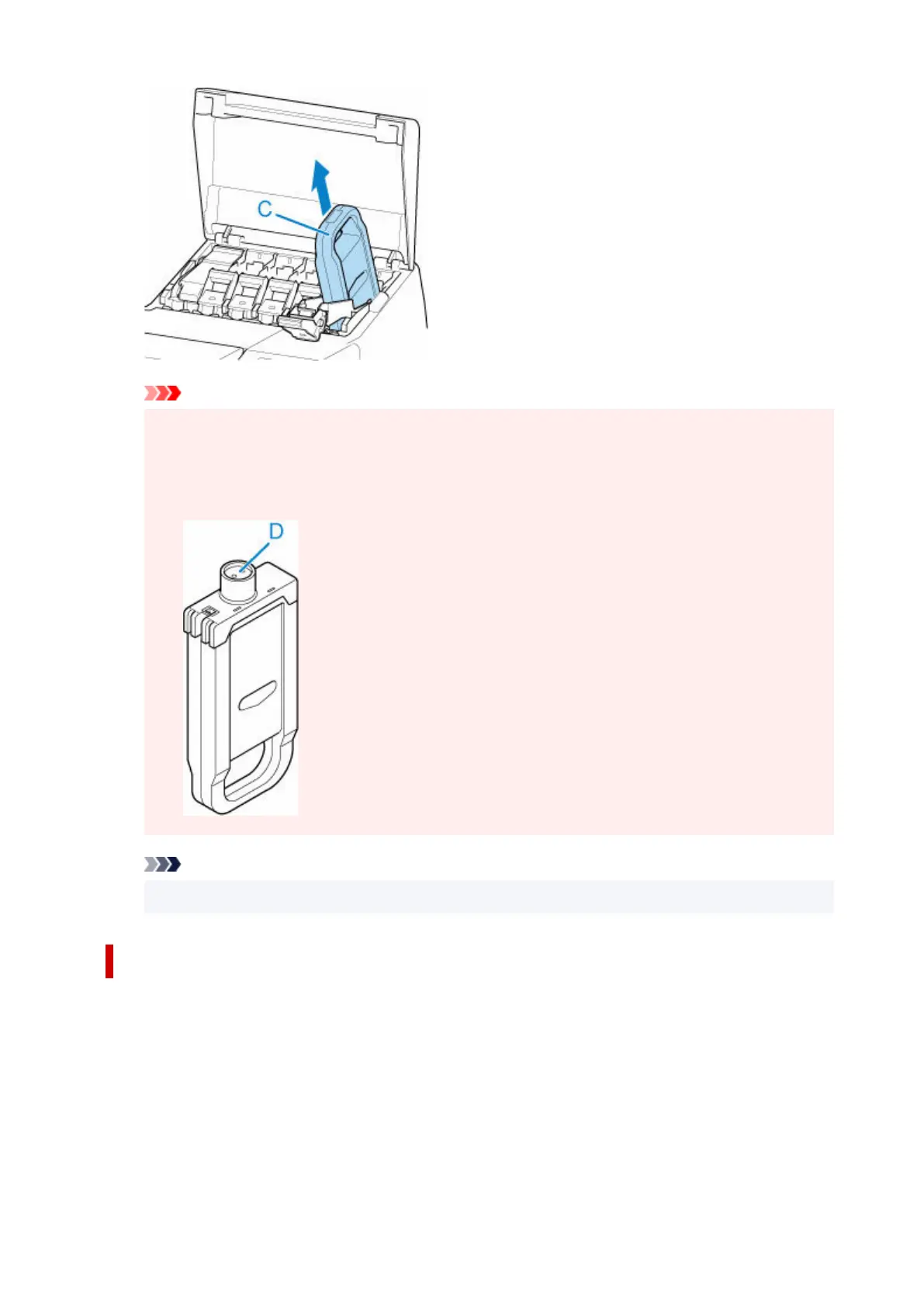 C

D