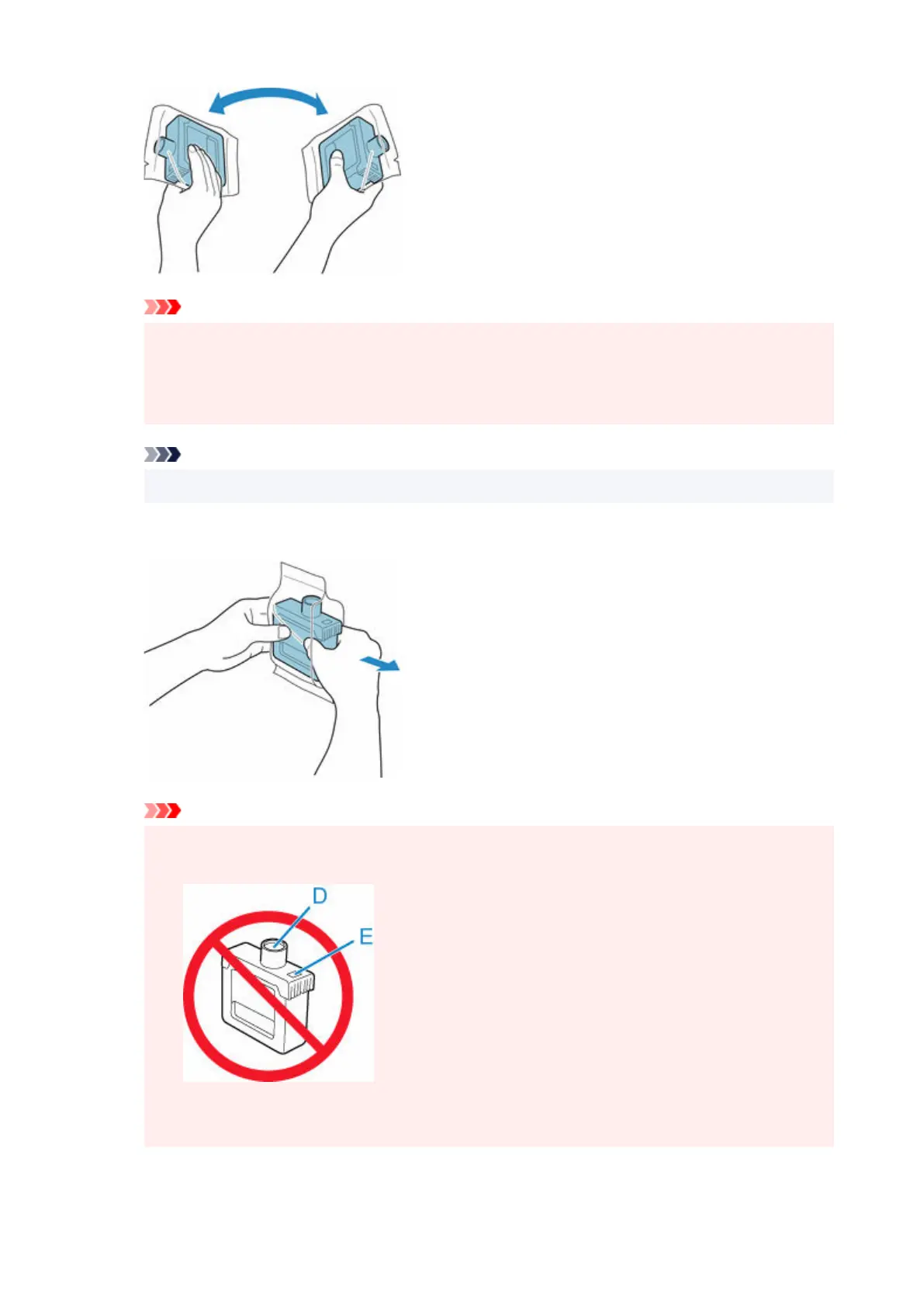 D

E