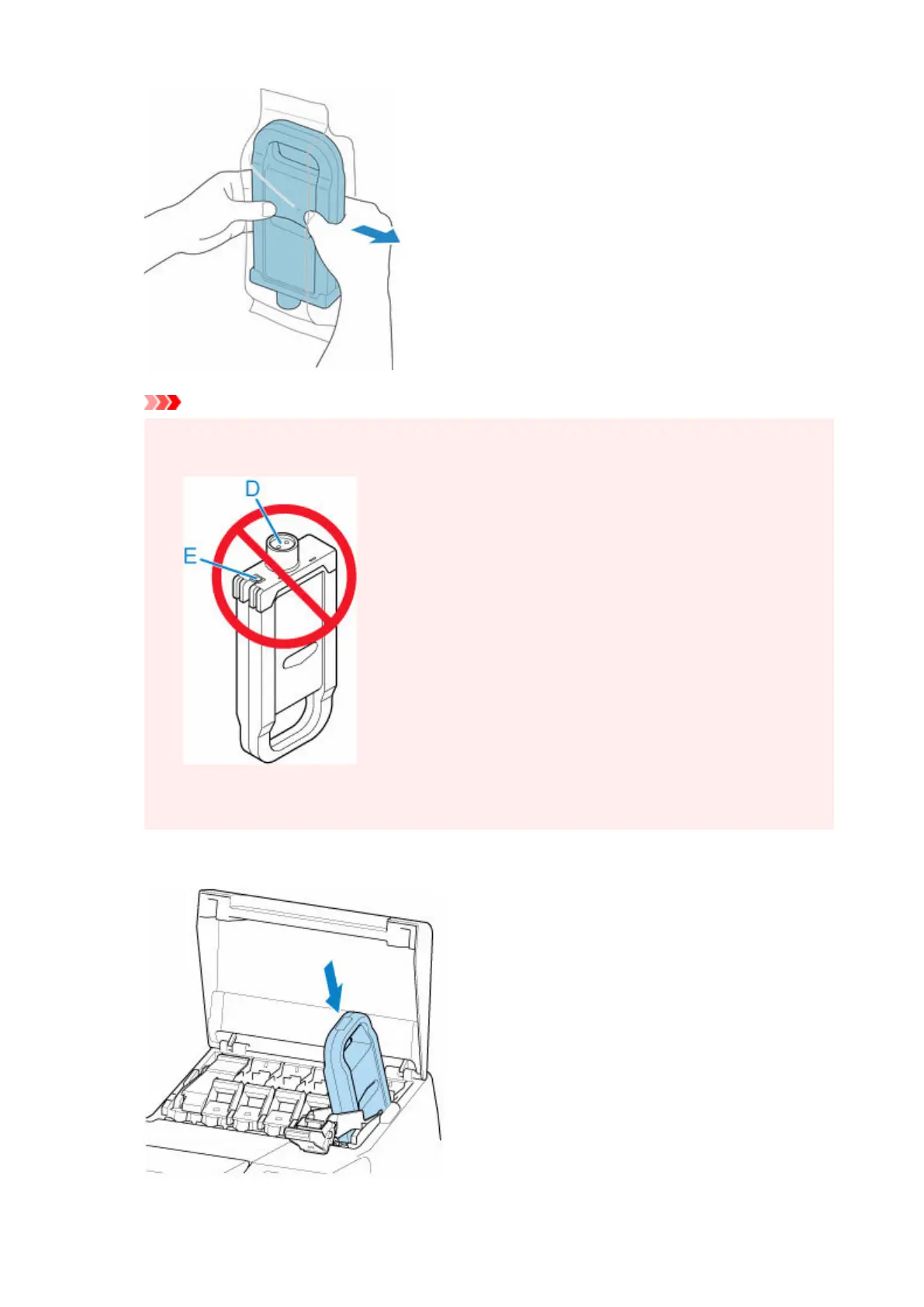 D

E