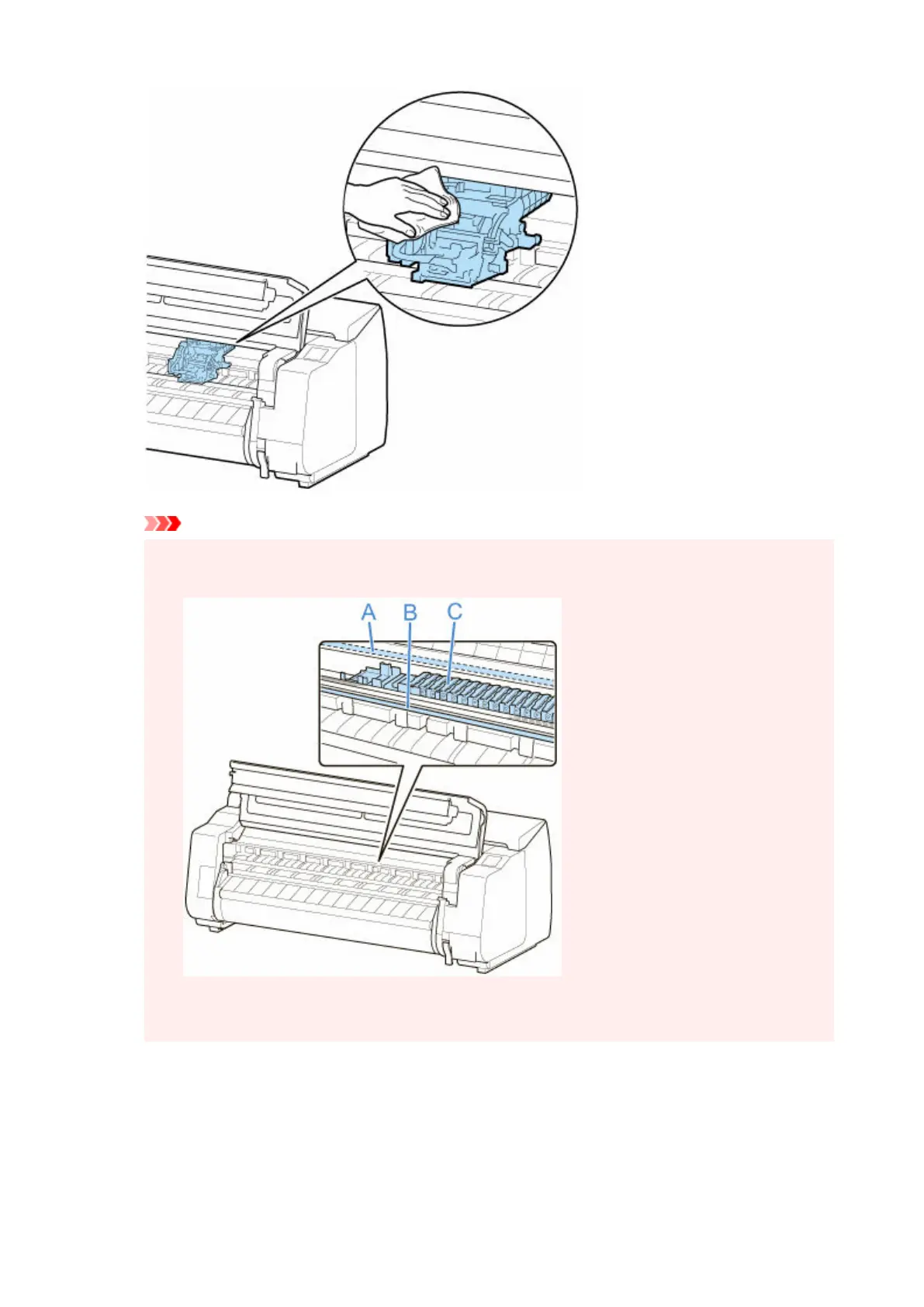 A B C