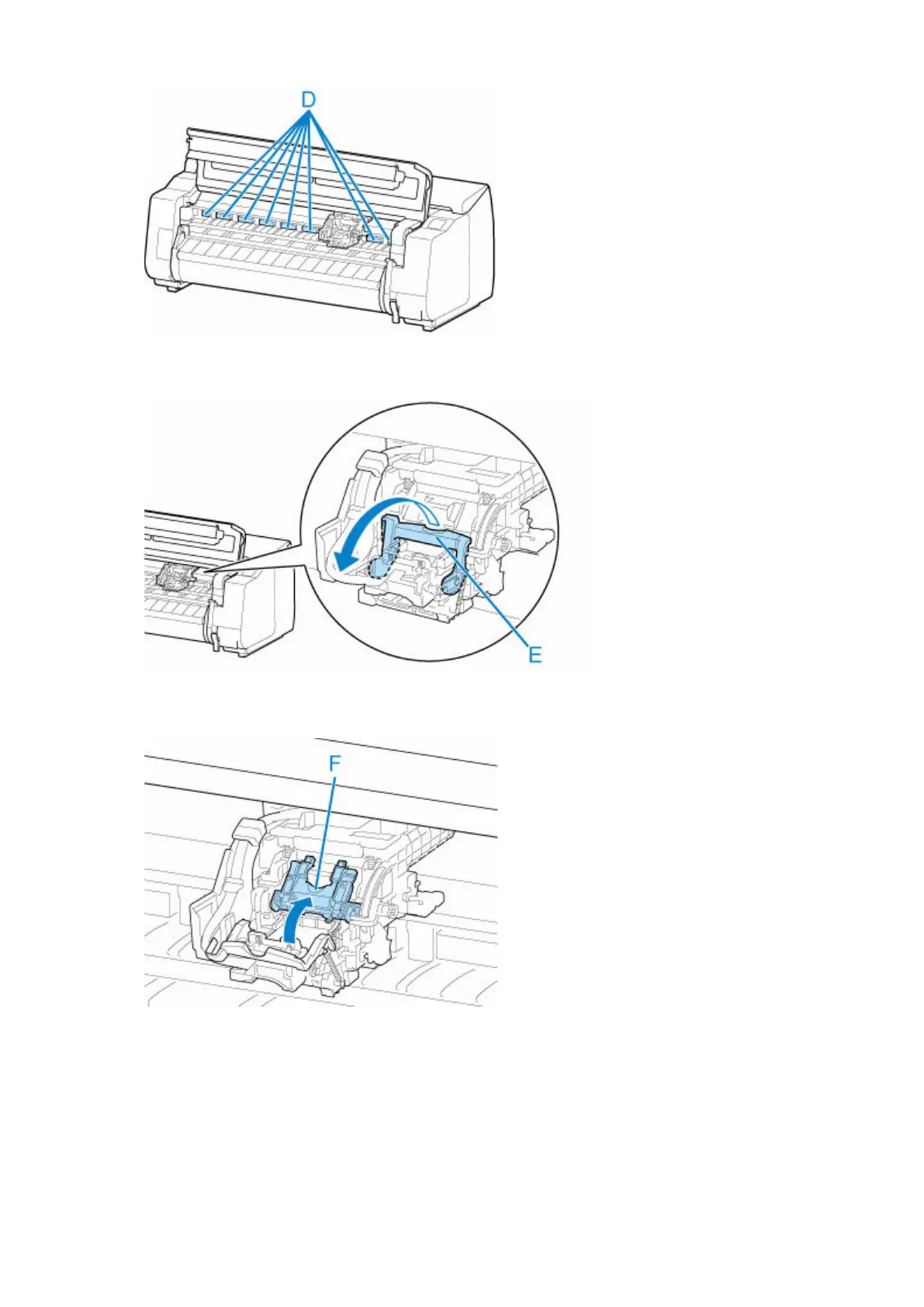 D

E

F