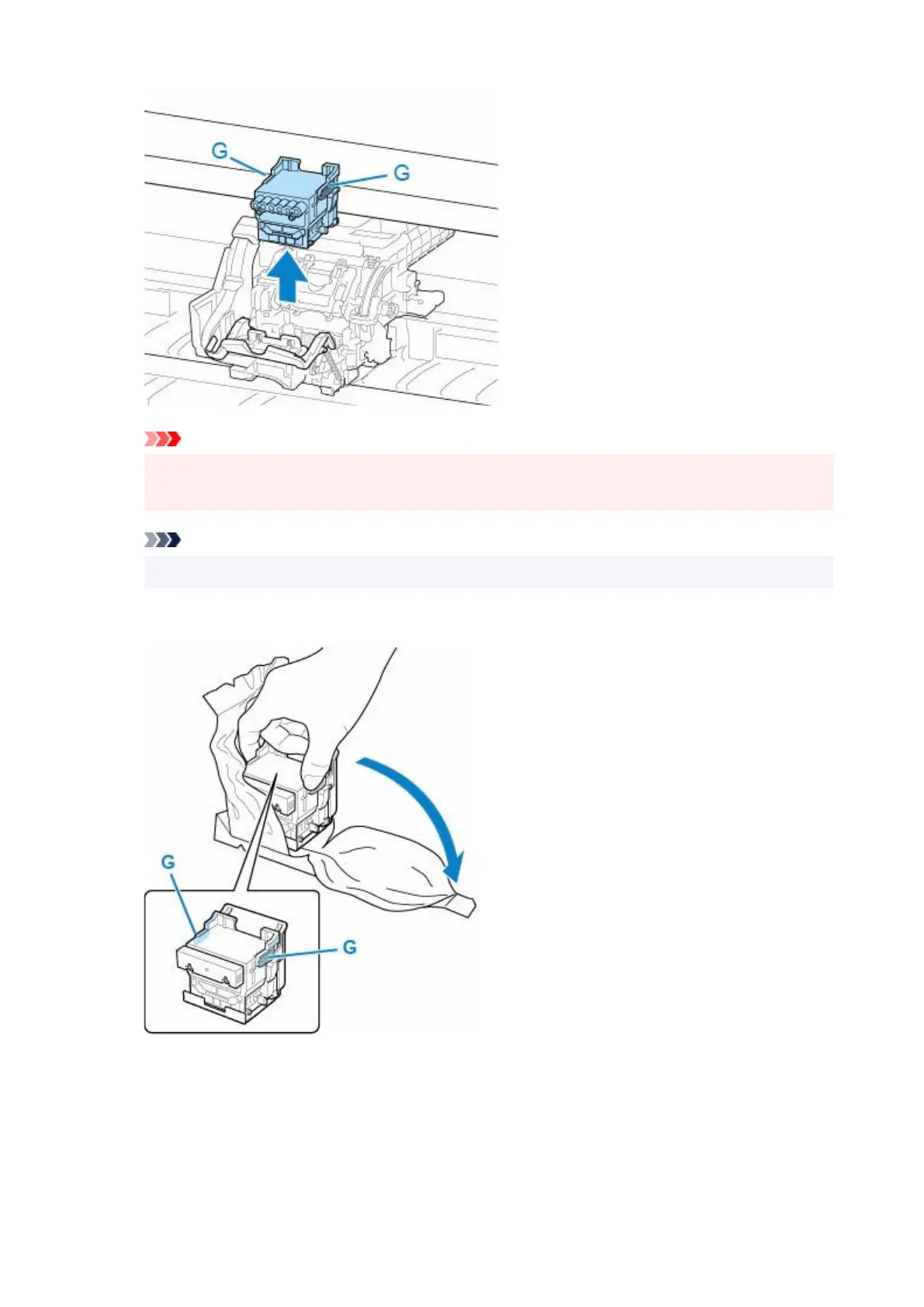 G

G

G

G