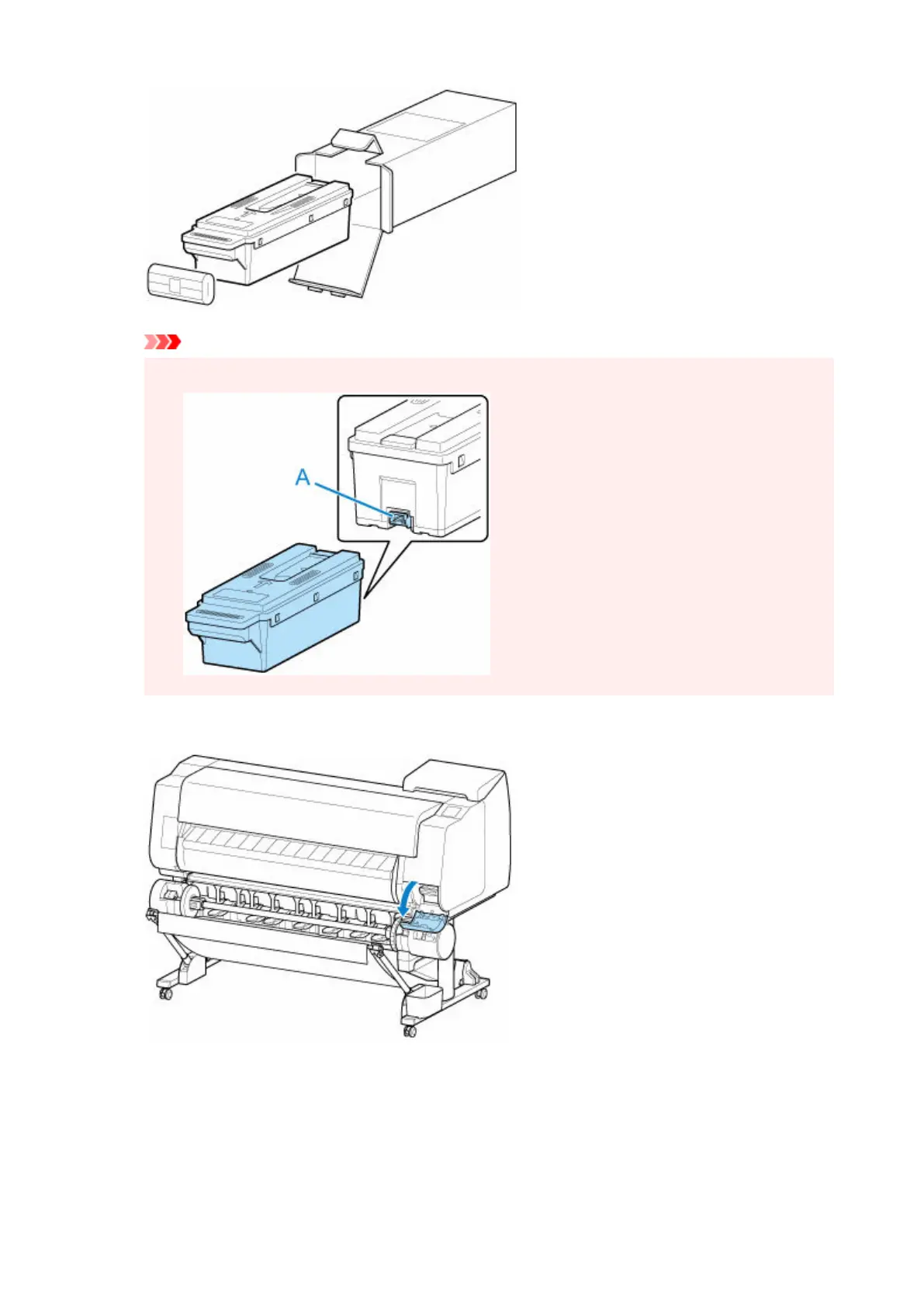 A