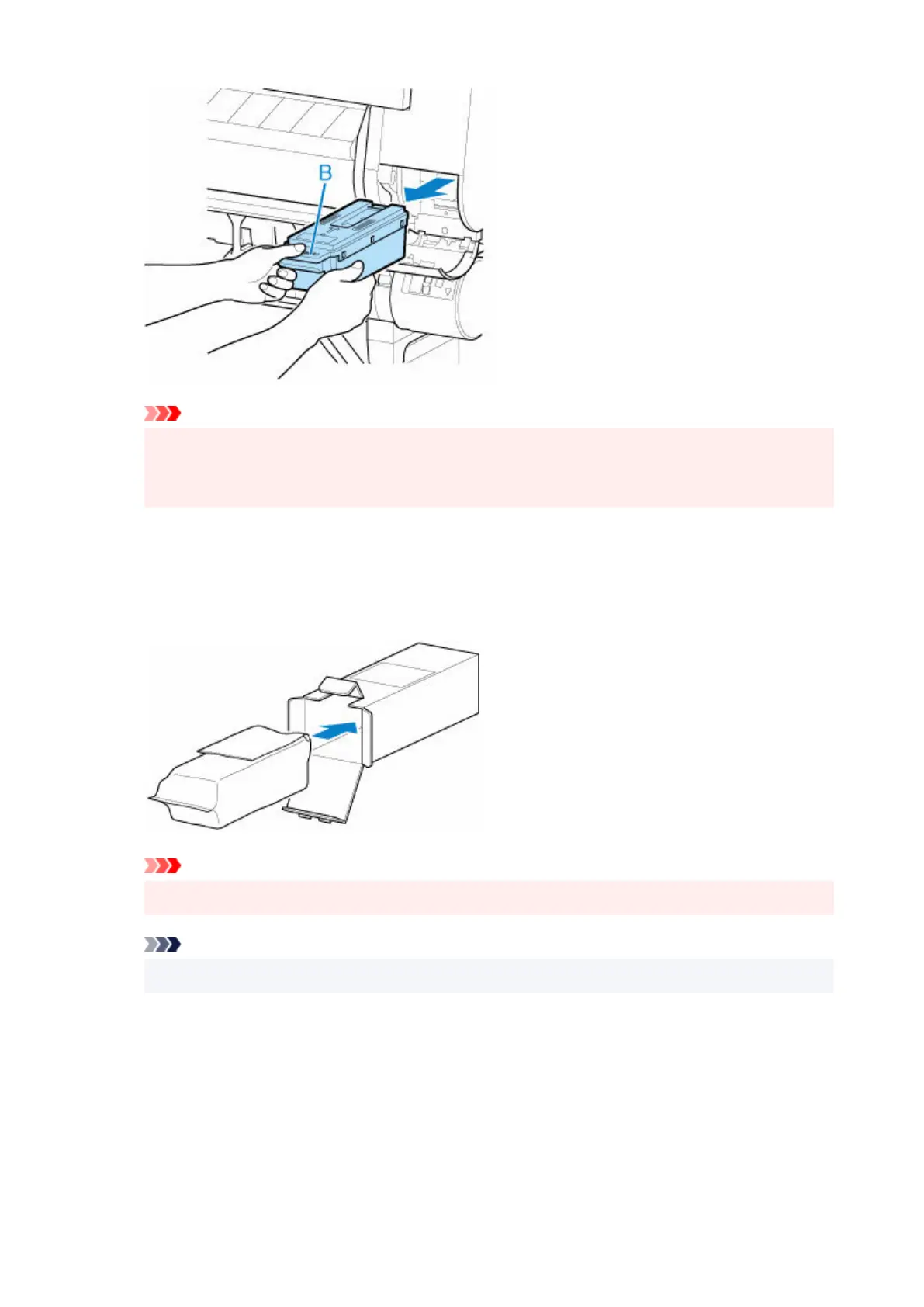 B