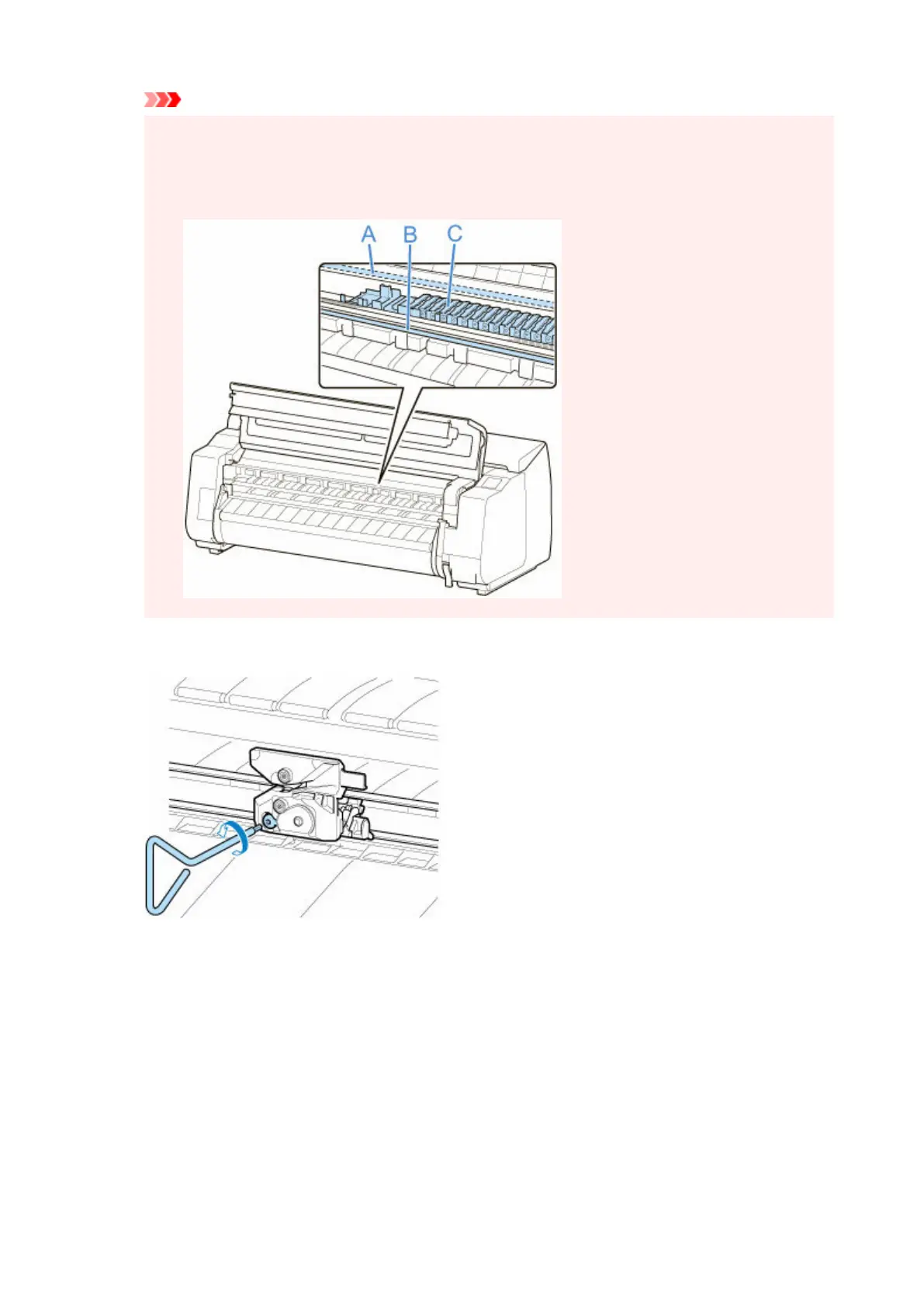 A B C