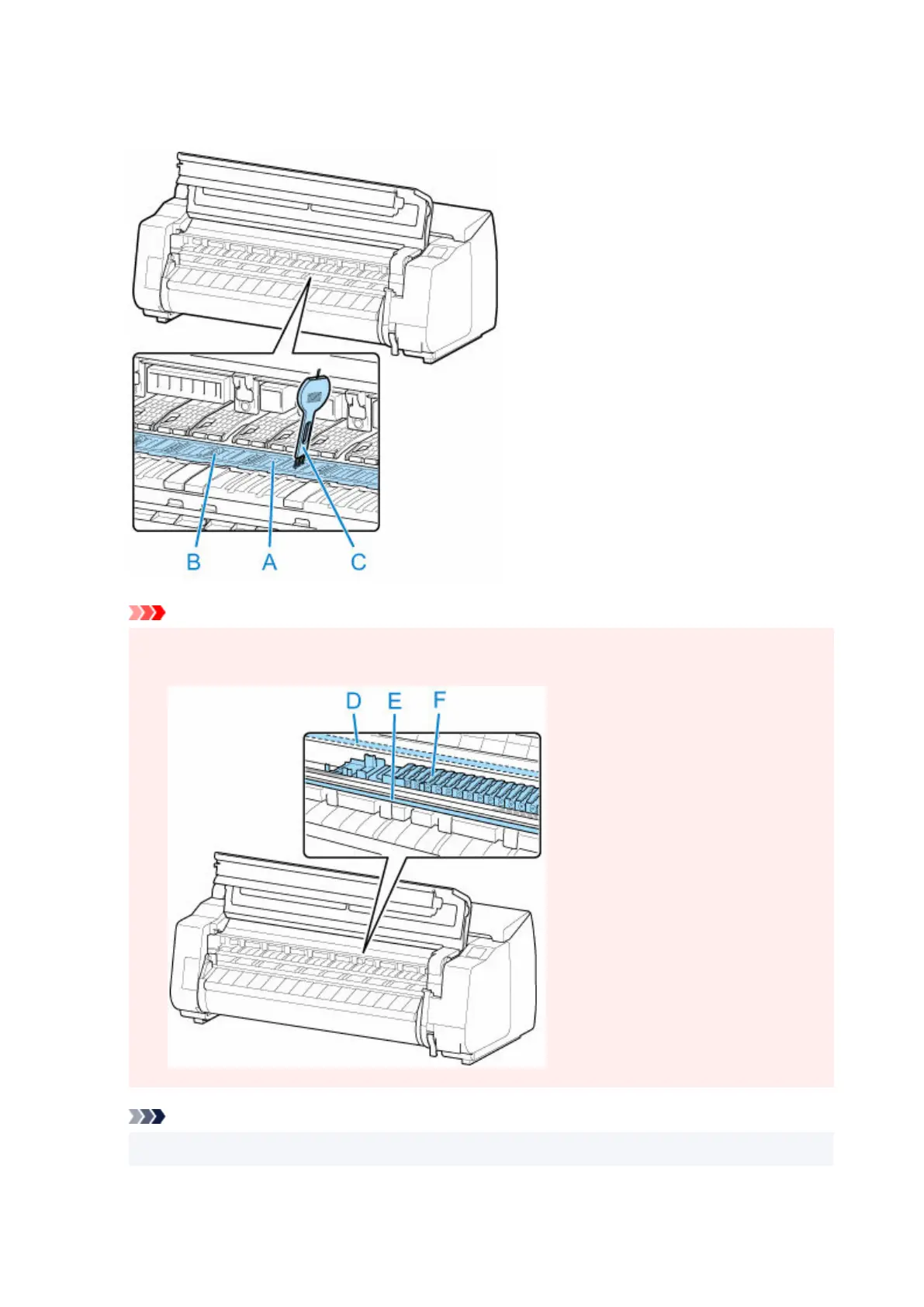 B A C

D E F