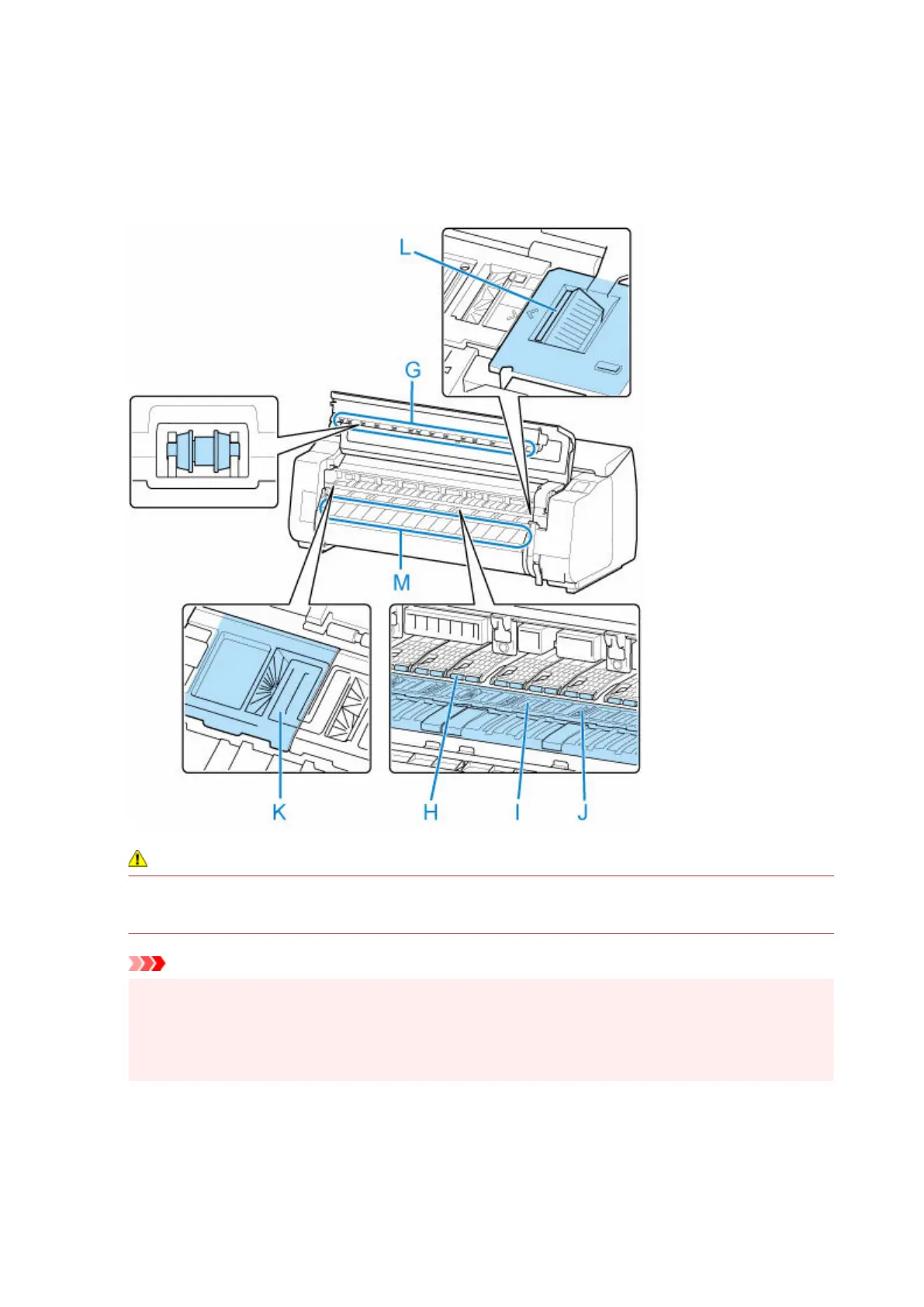 L

G

M

K

H

I

J