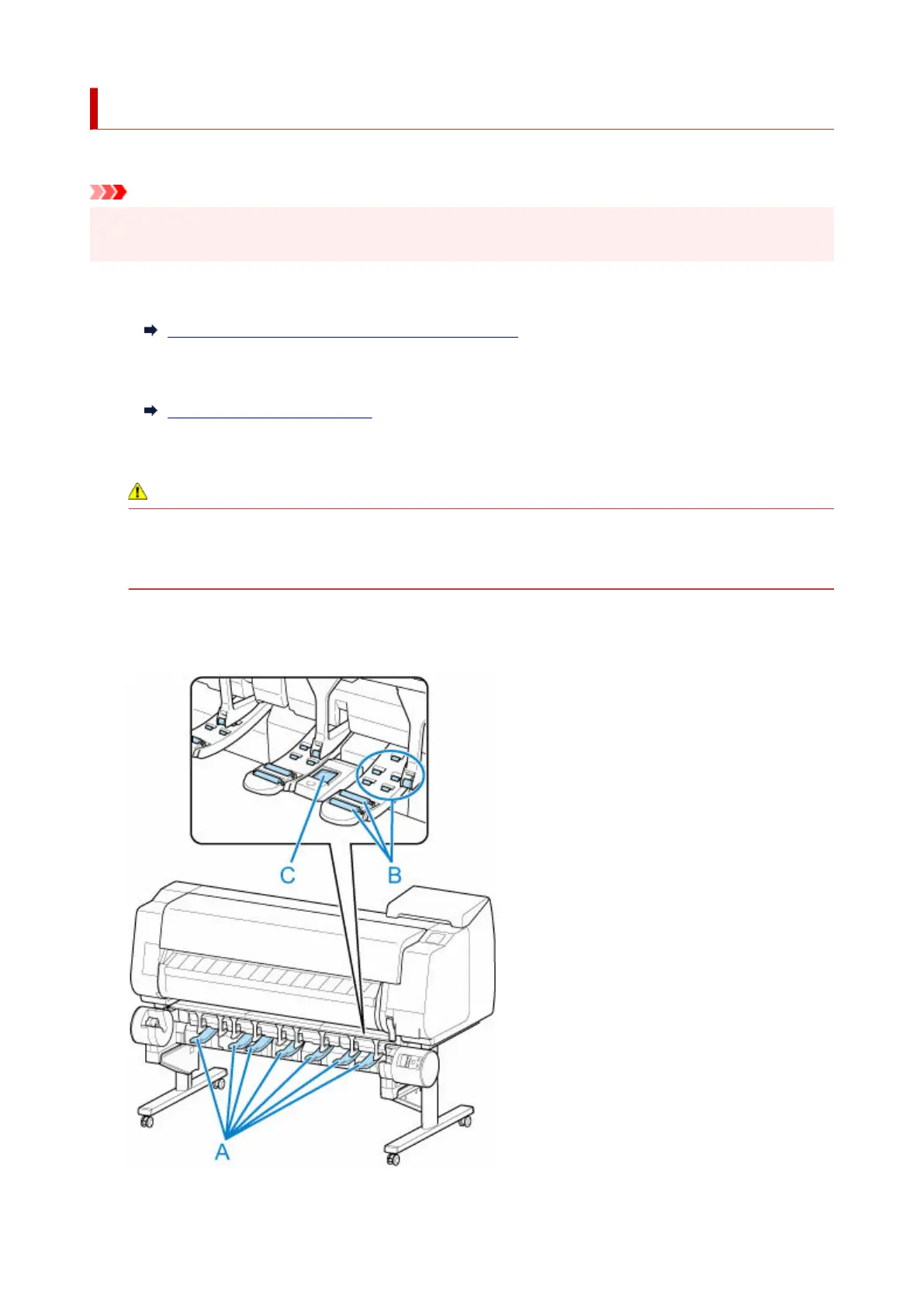 C

B

A