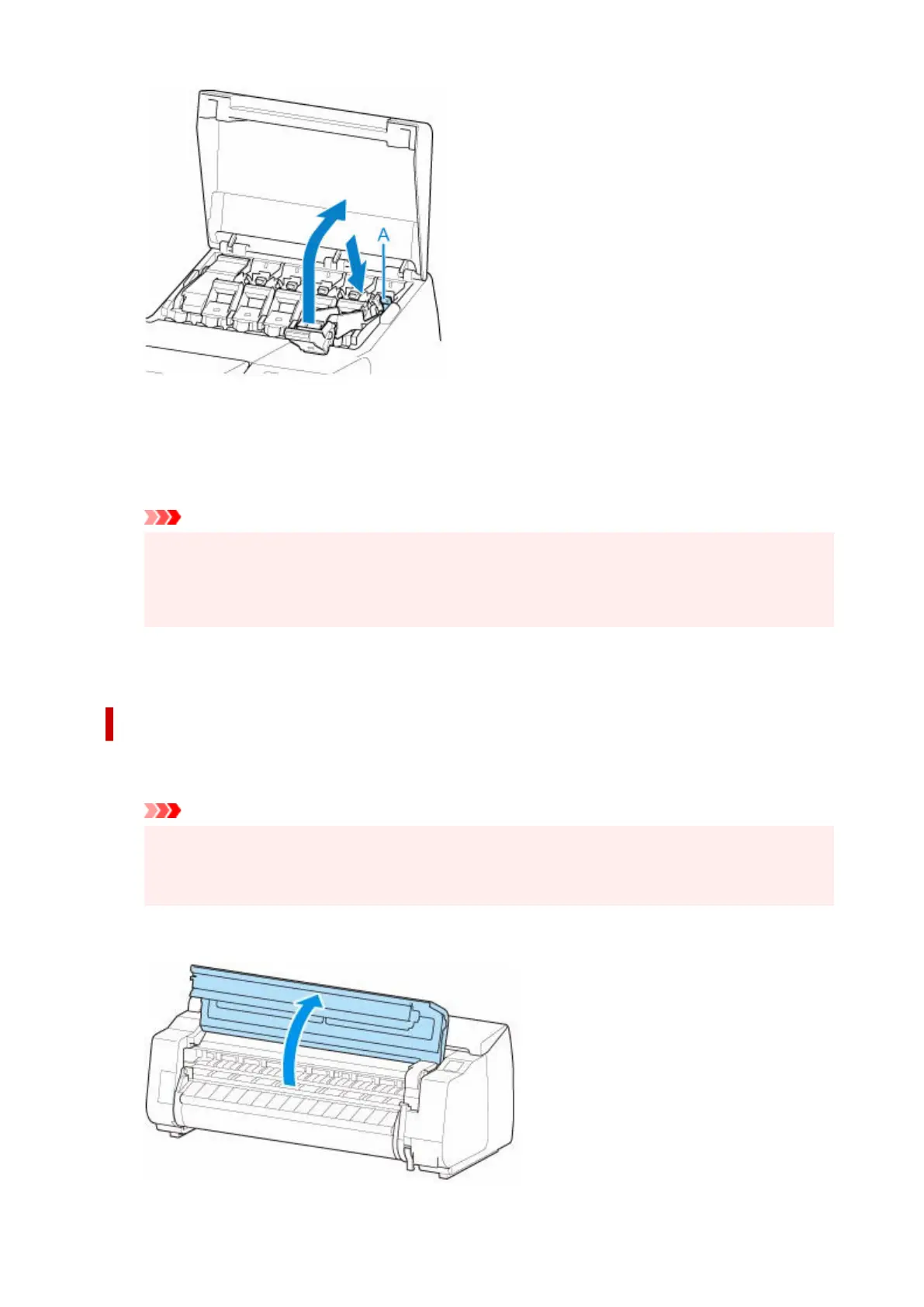 A