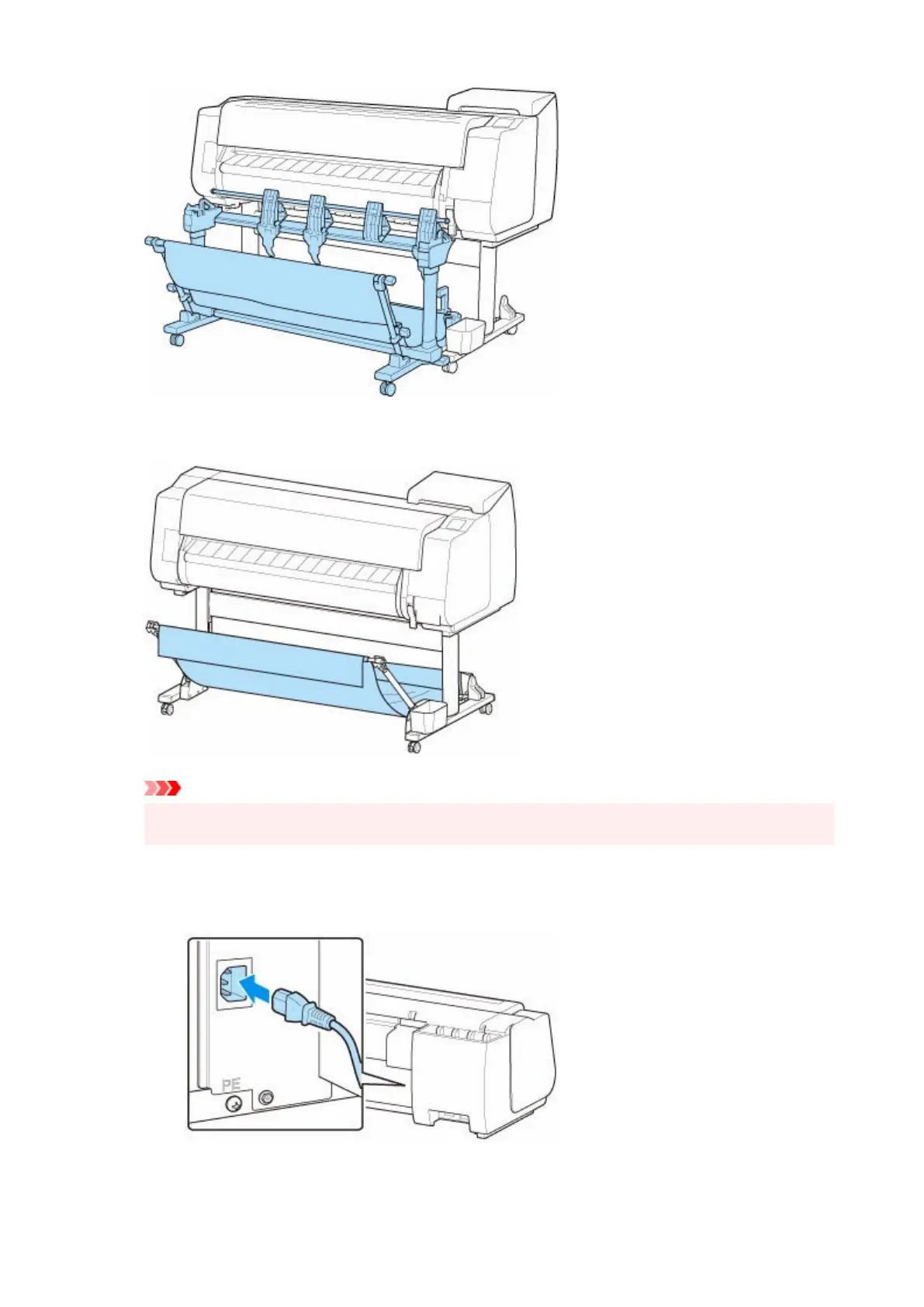 PE