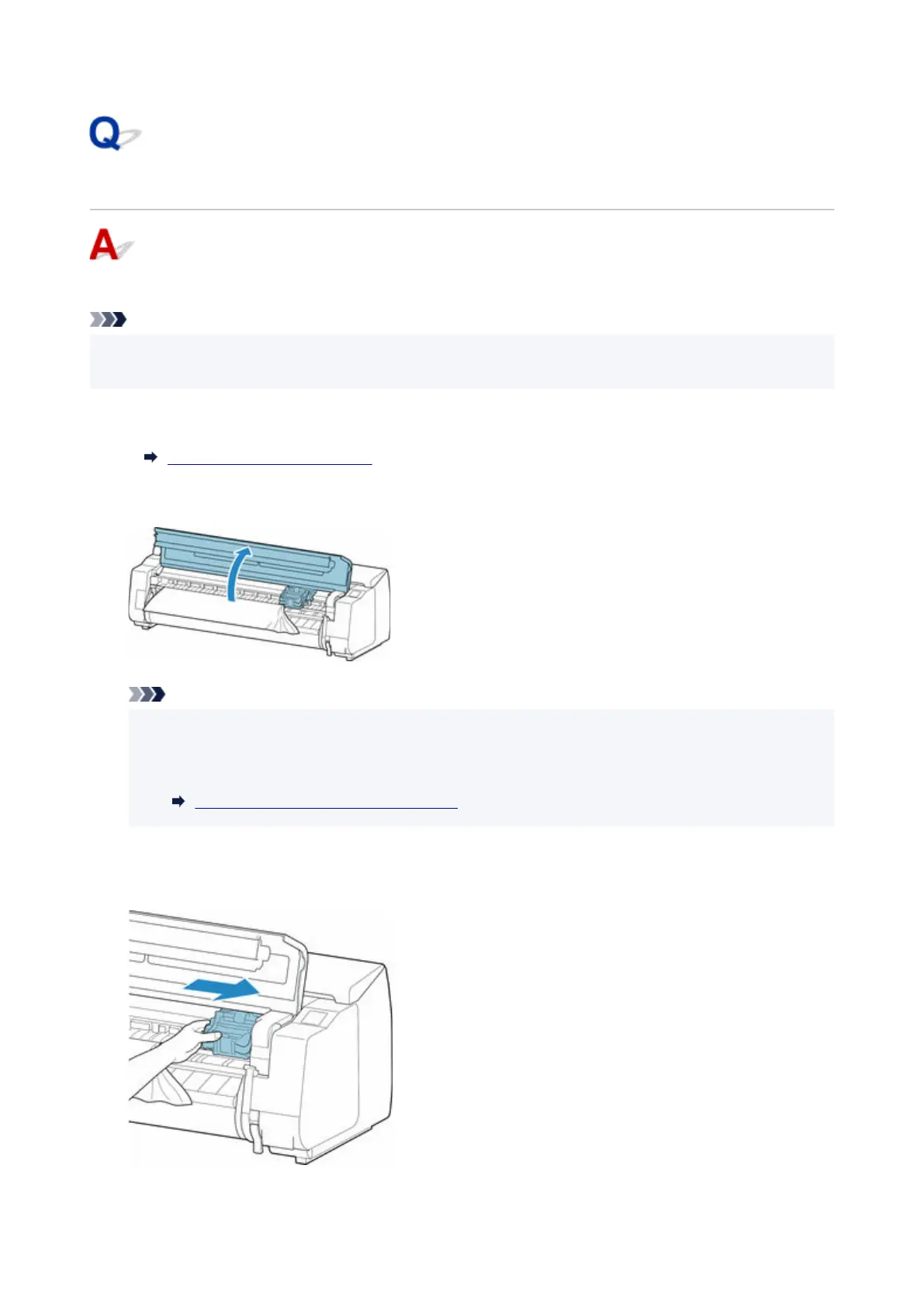 Q

A