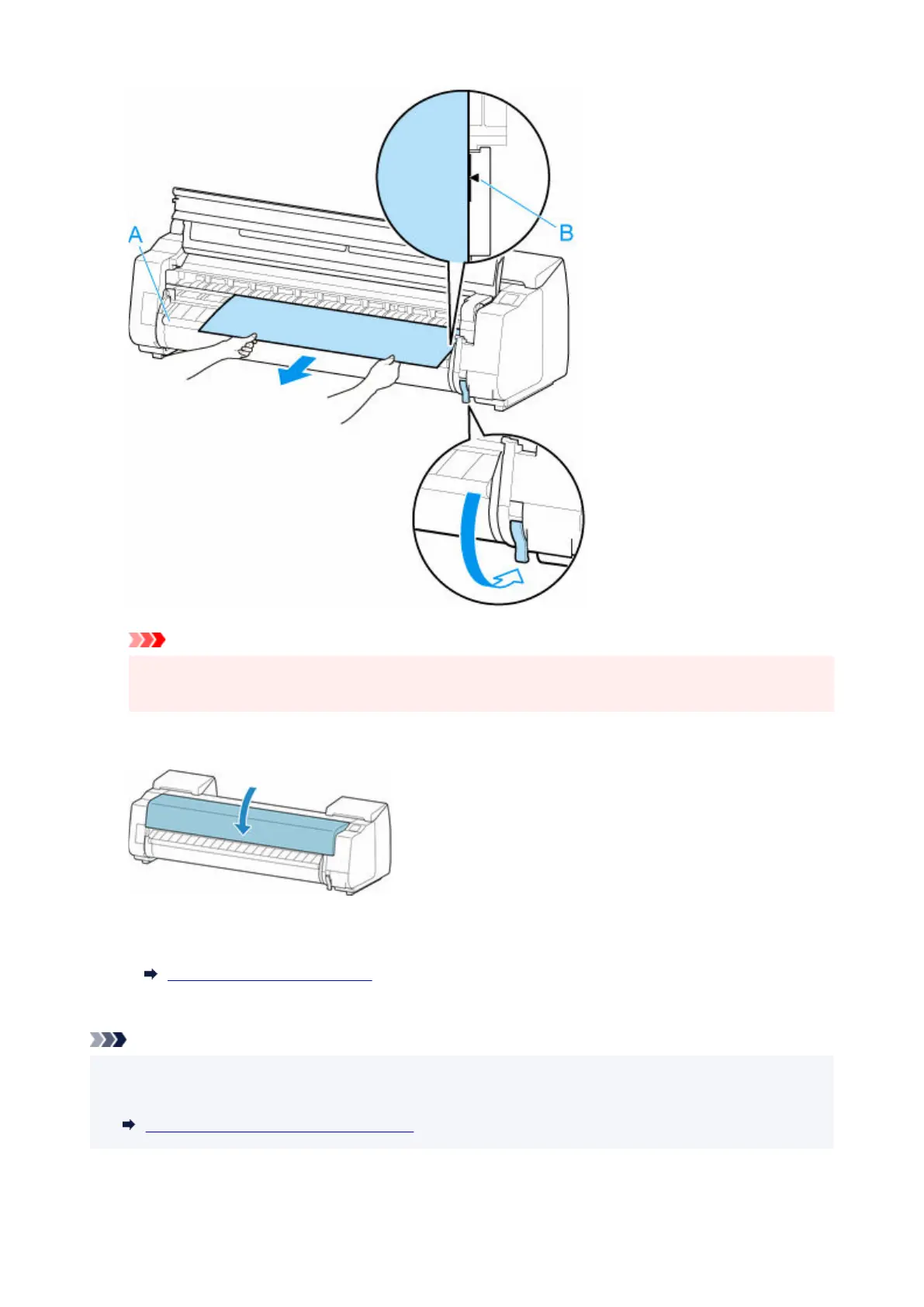 A

B