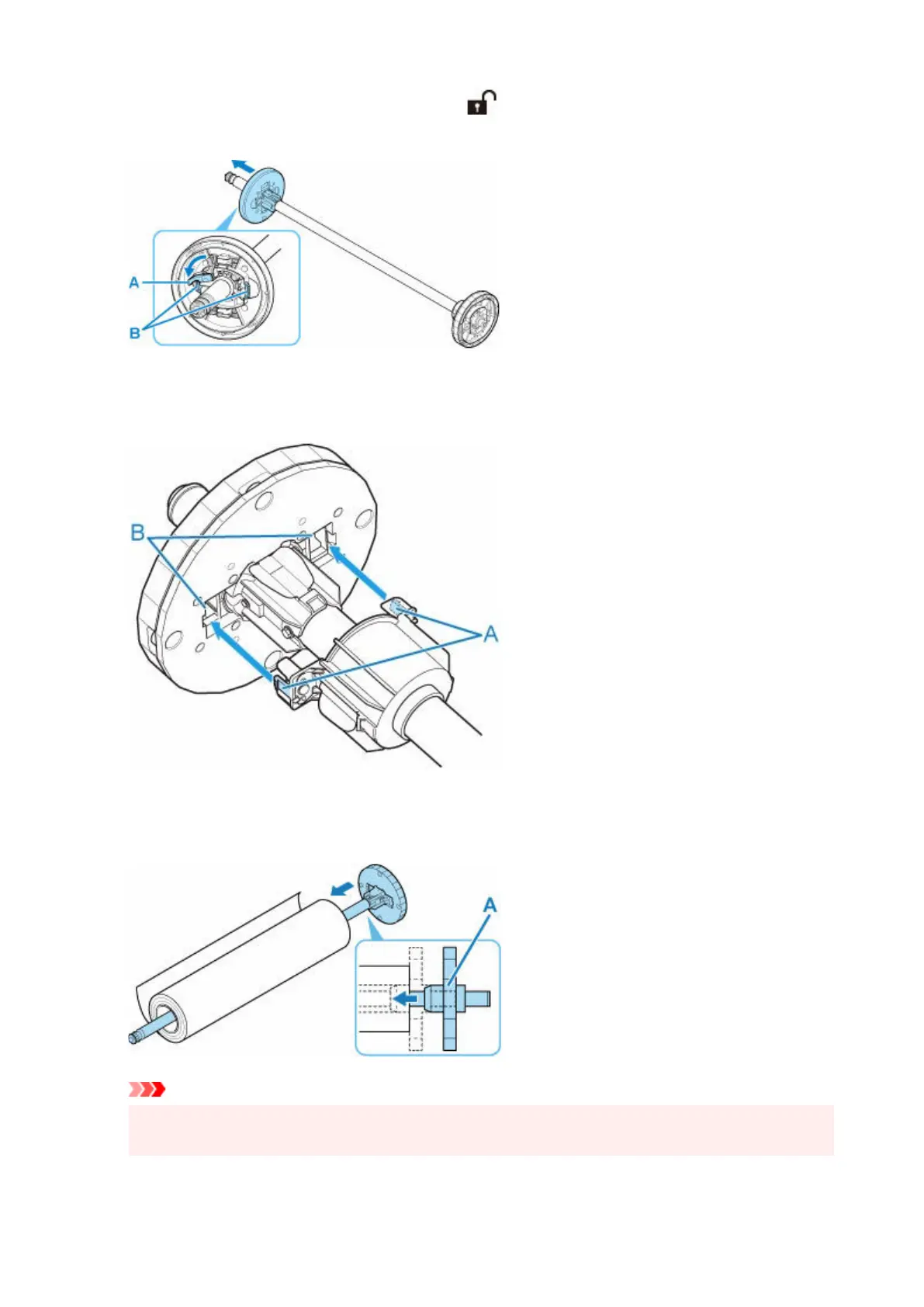 A

B

B

A

A