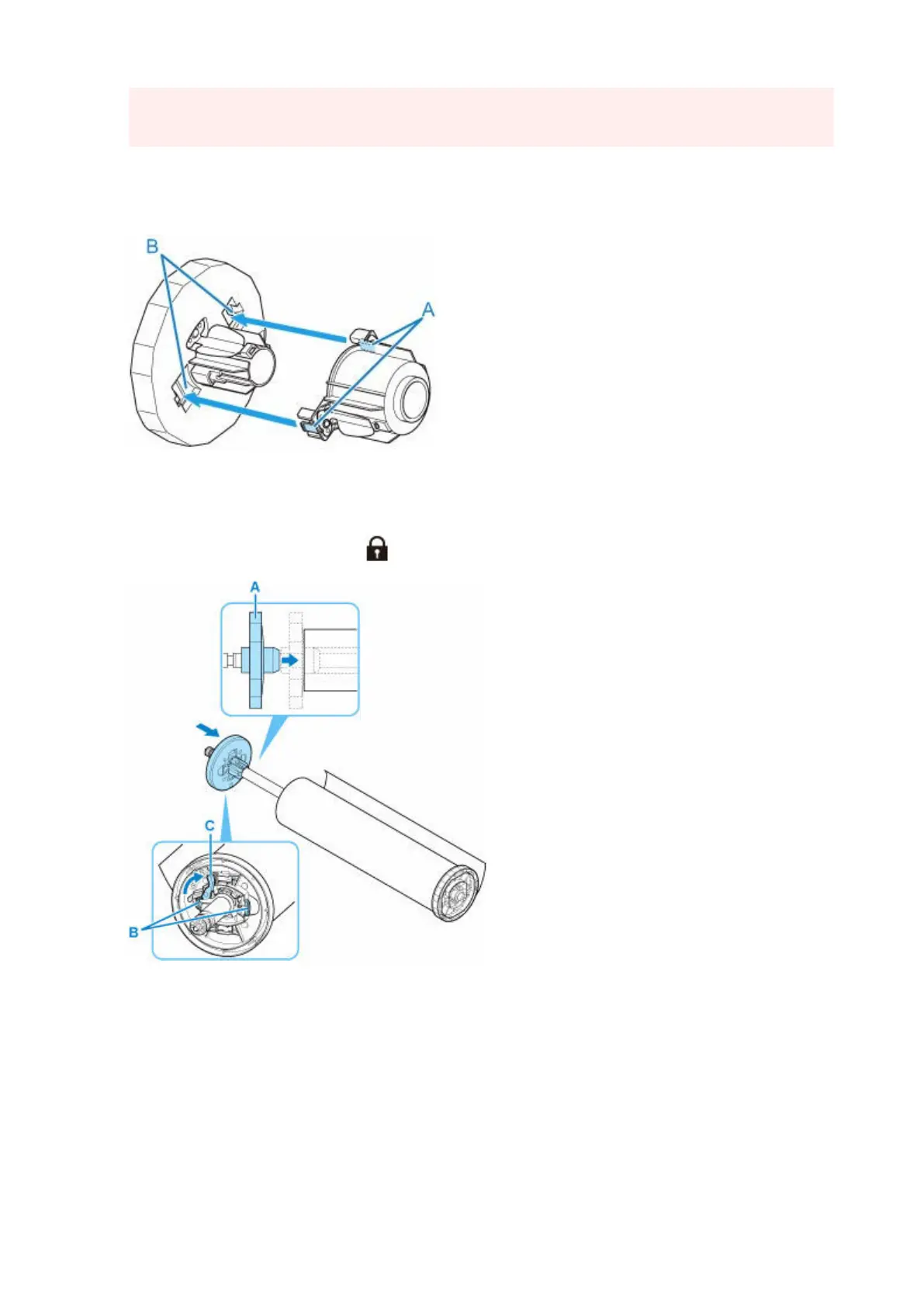 B

A

A

C

B