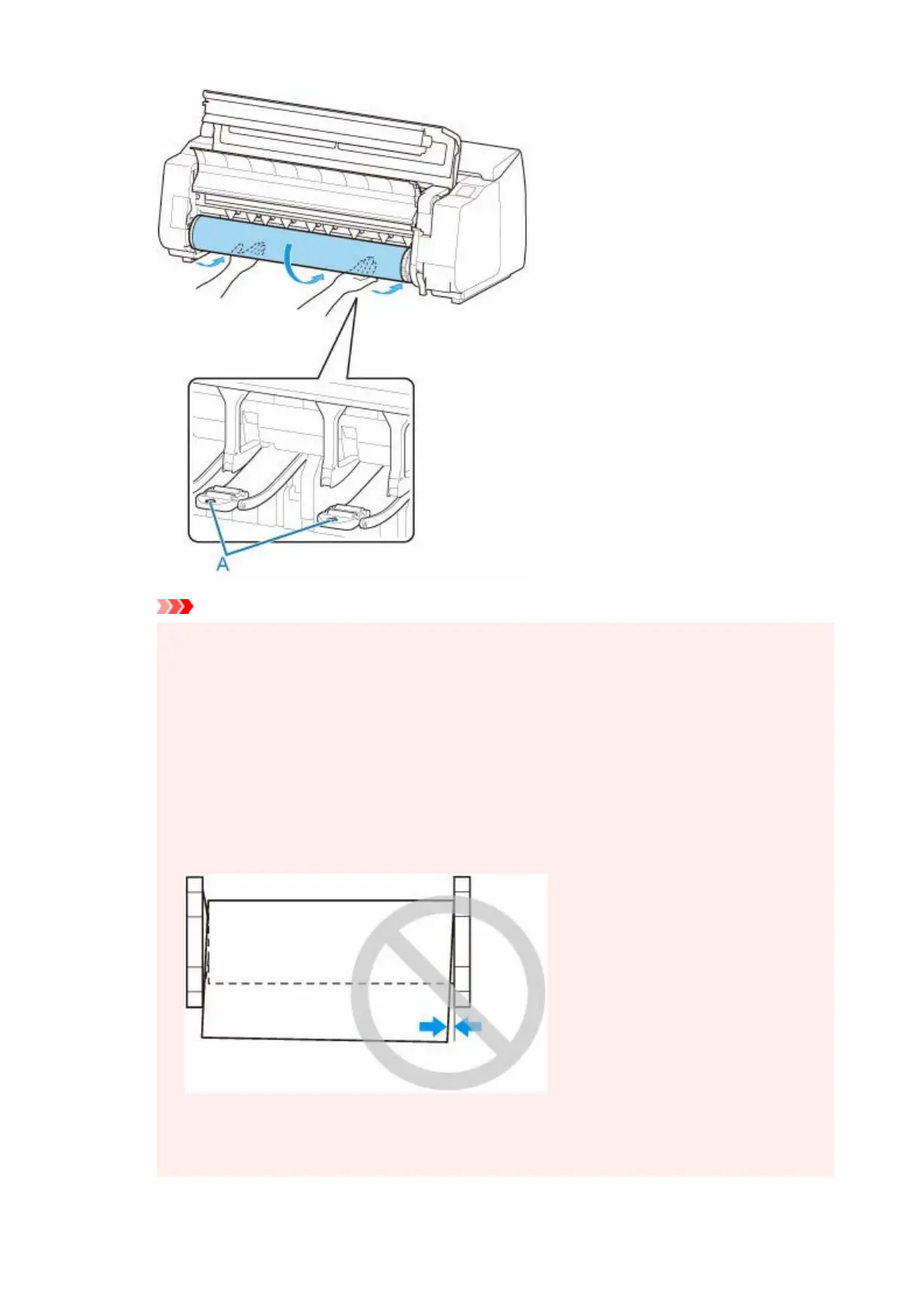 A