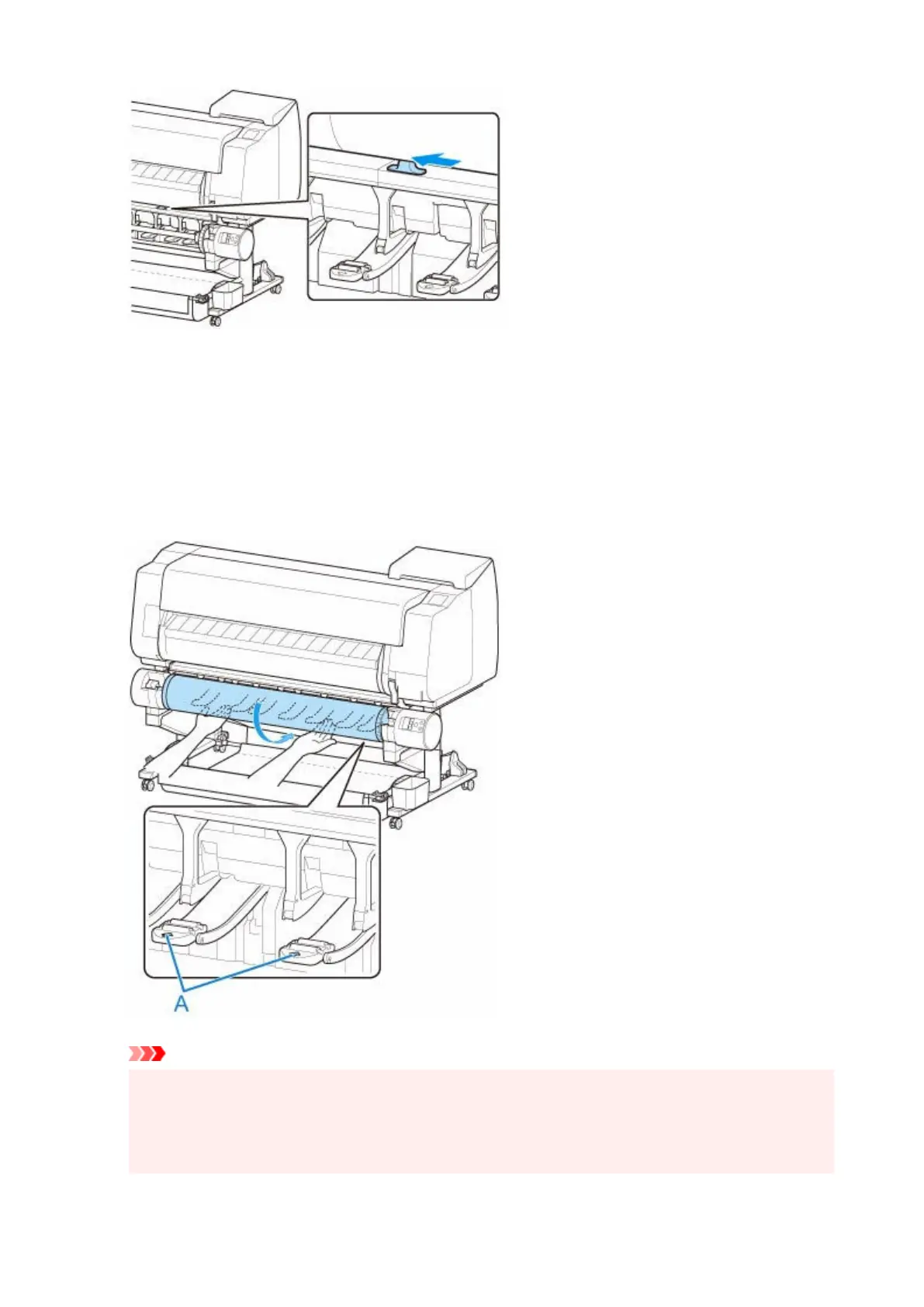 A