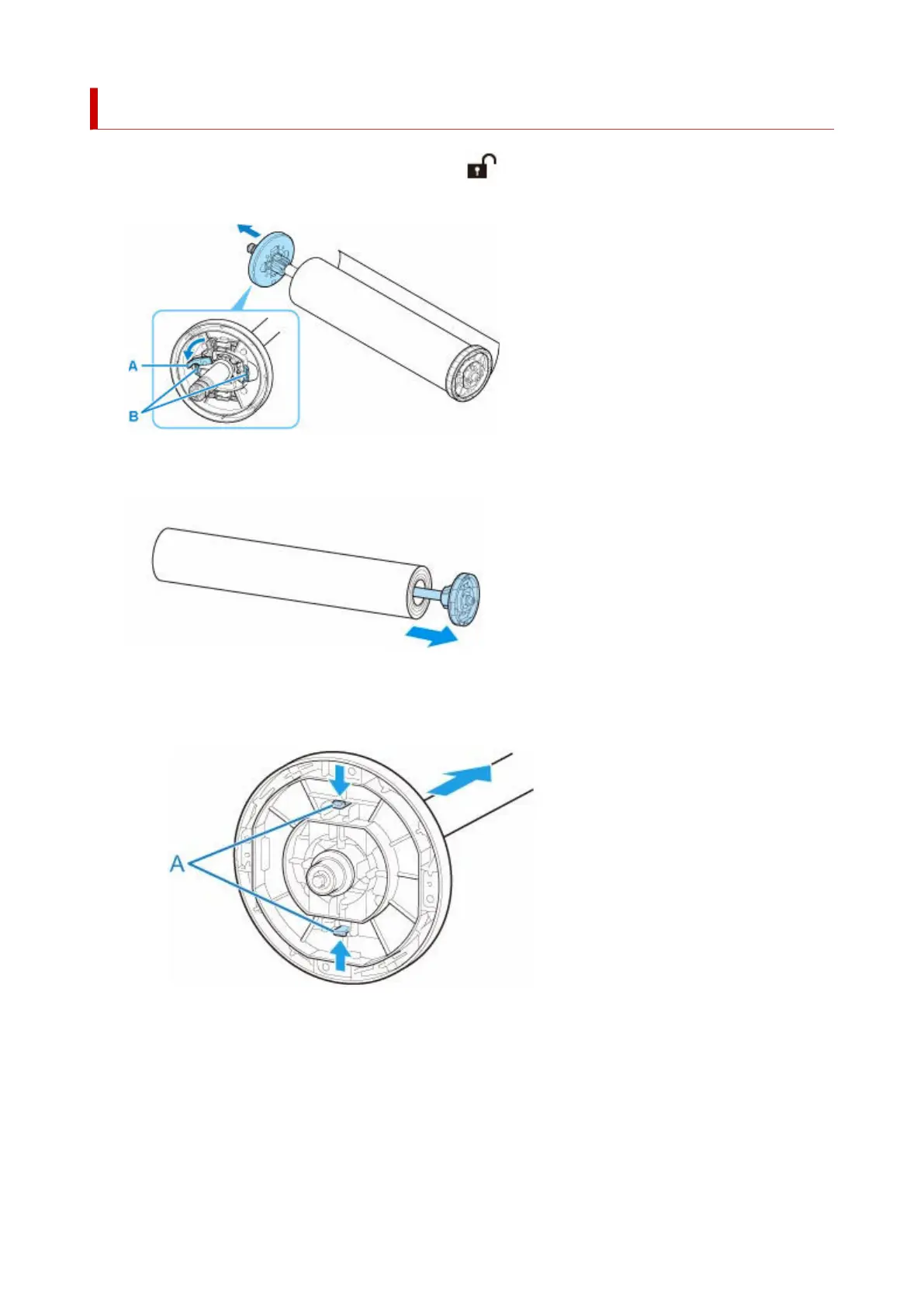 A

B

A