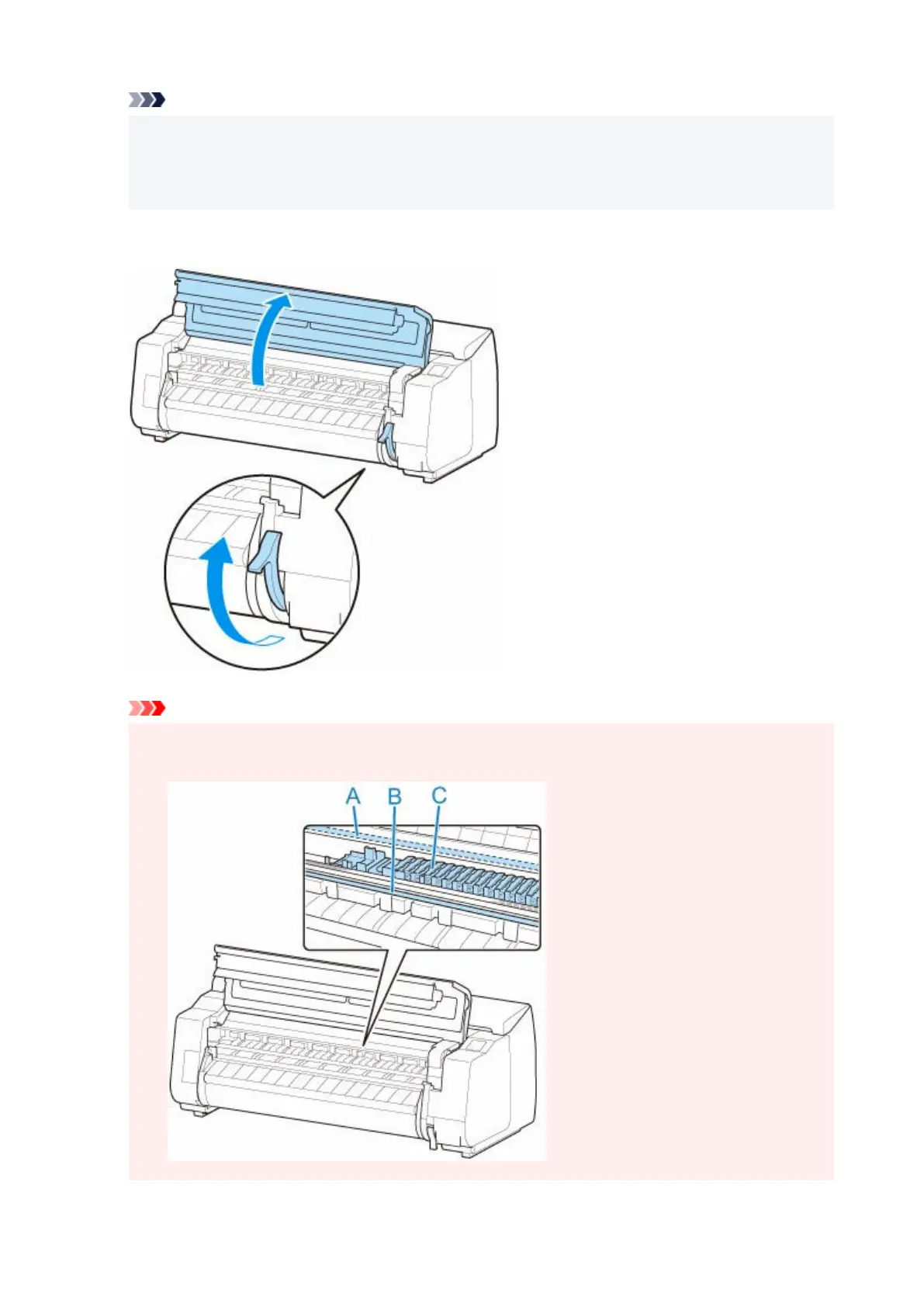 A

B

C