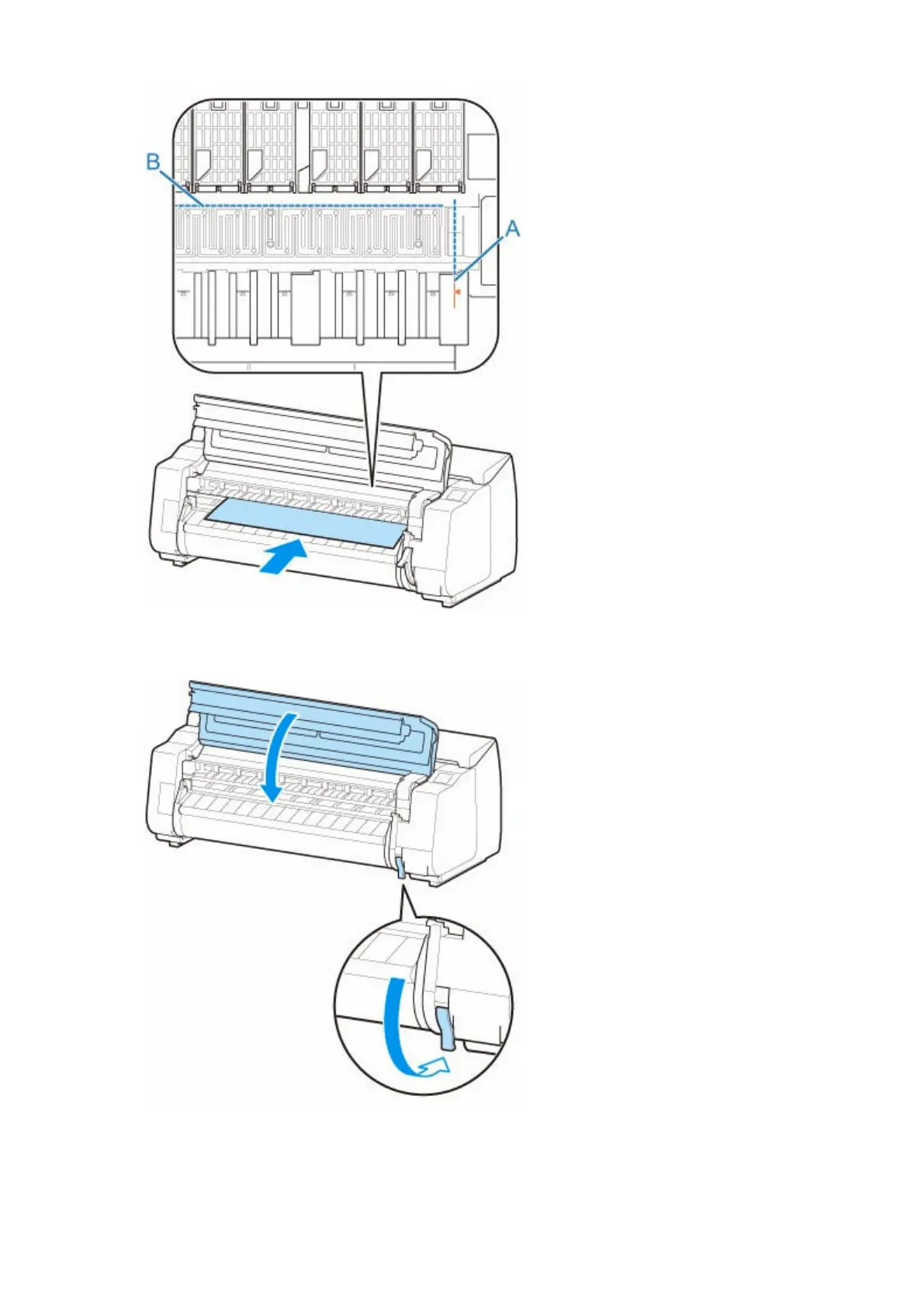 B
A