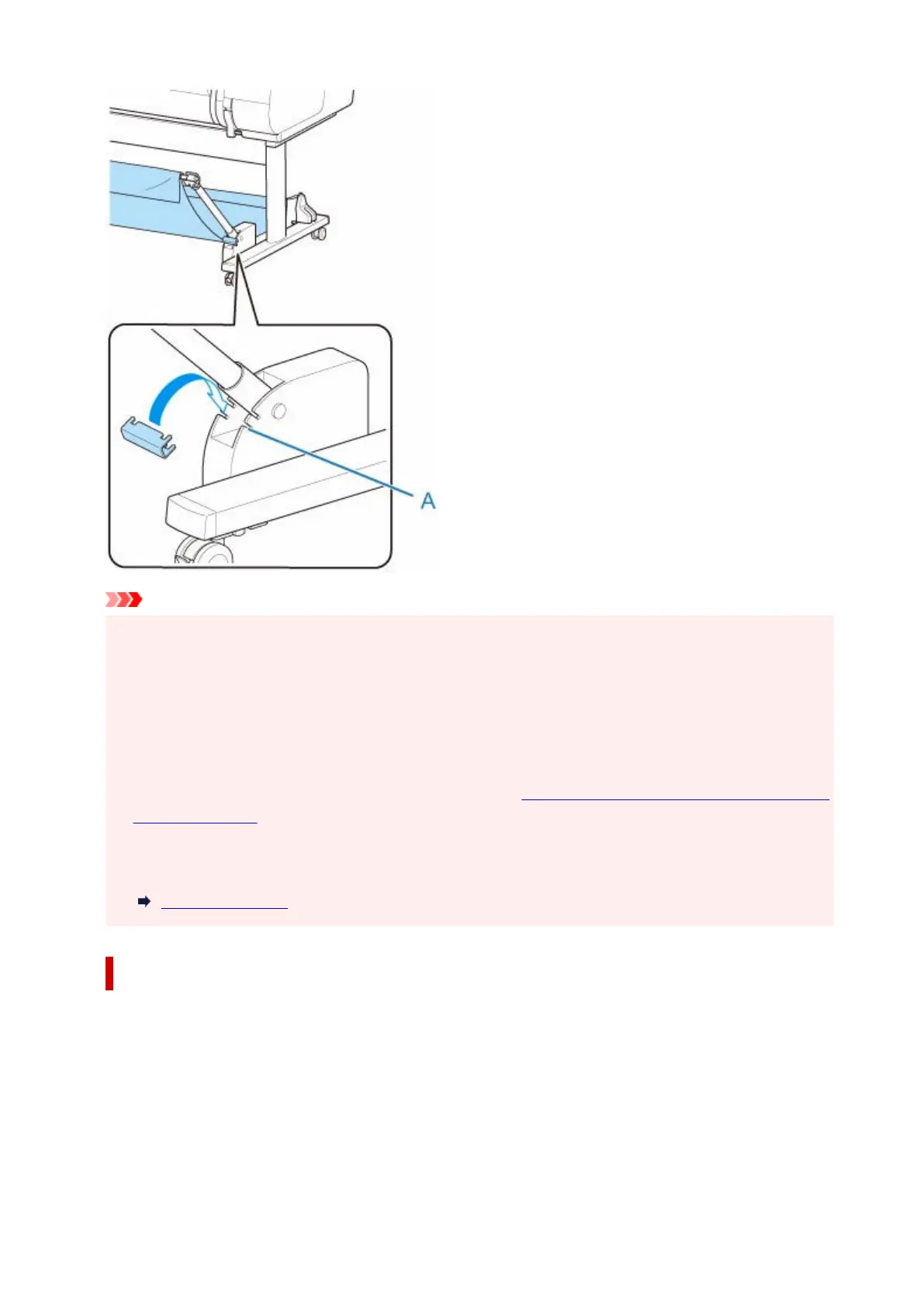 A