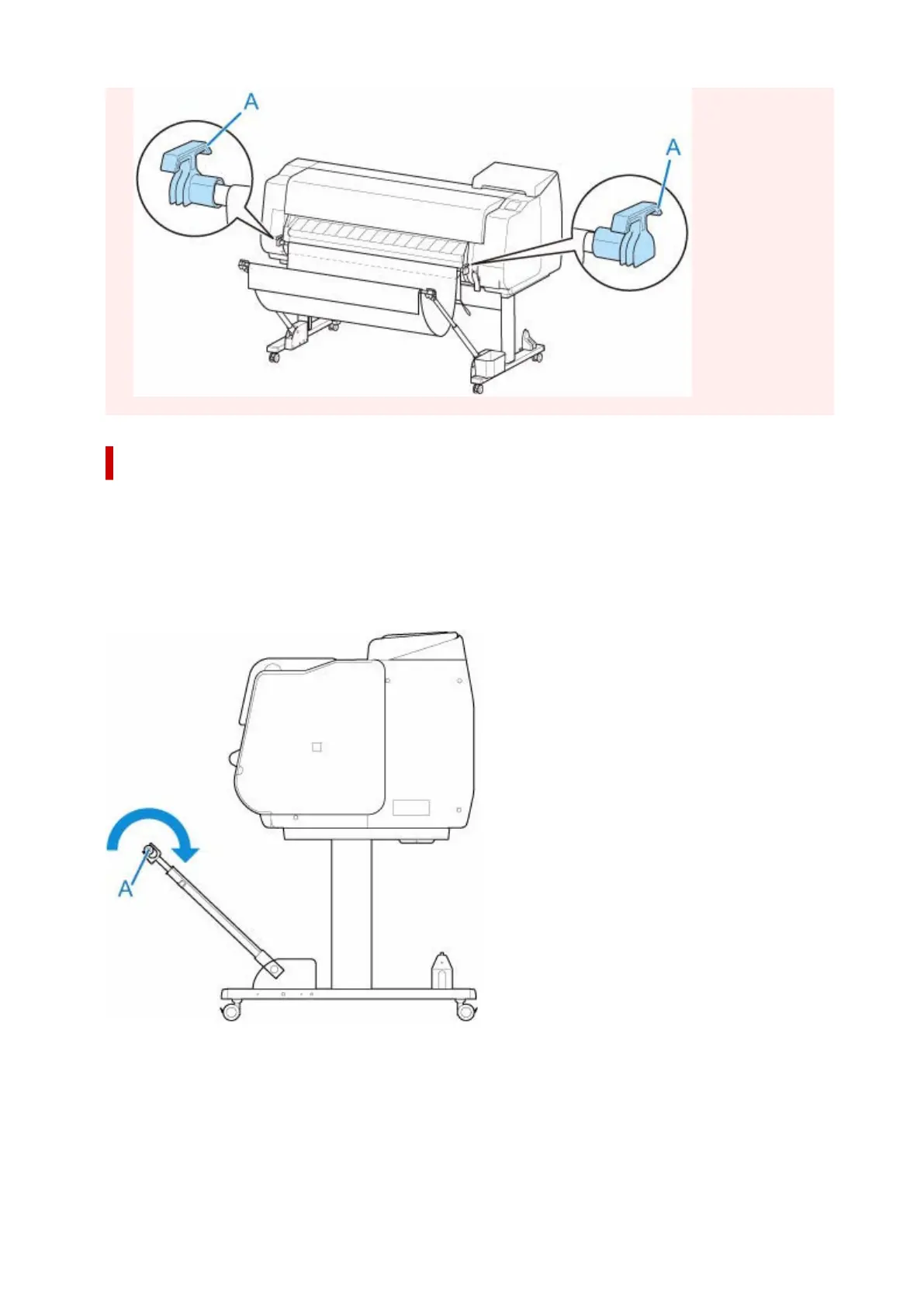 A

A

A