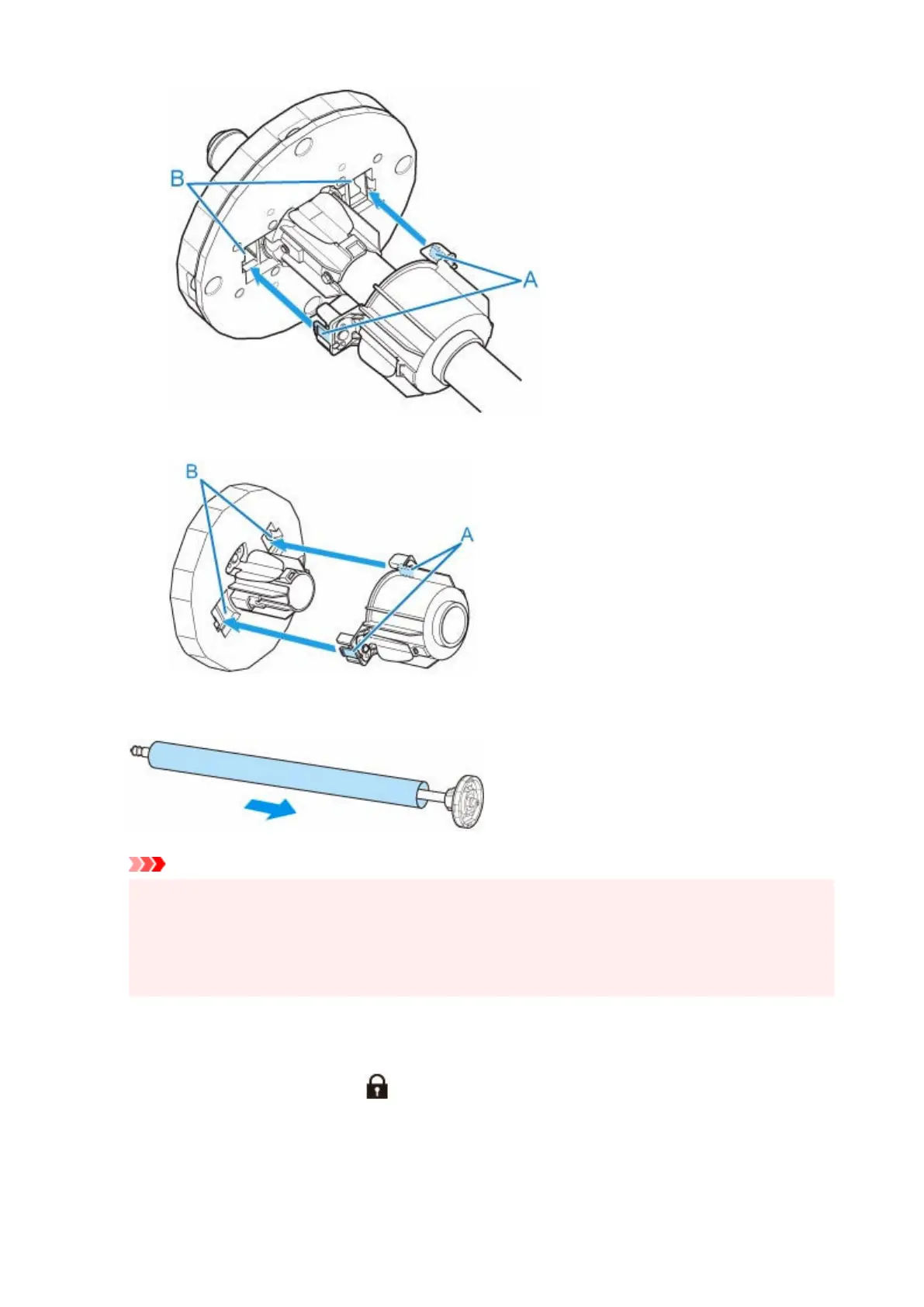 B

A

B

A