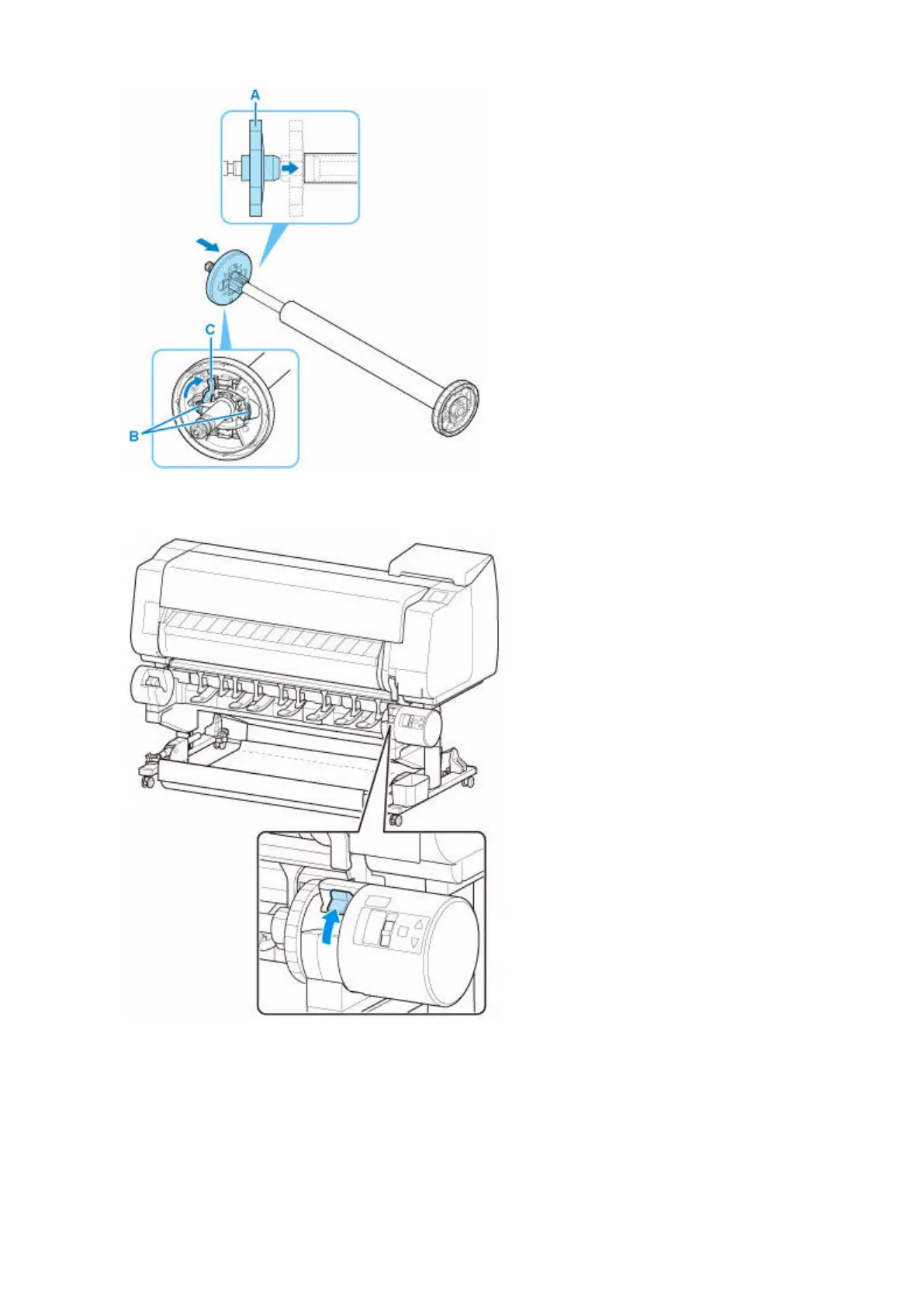 A

C

B