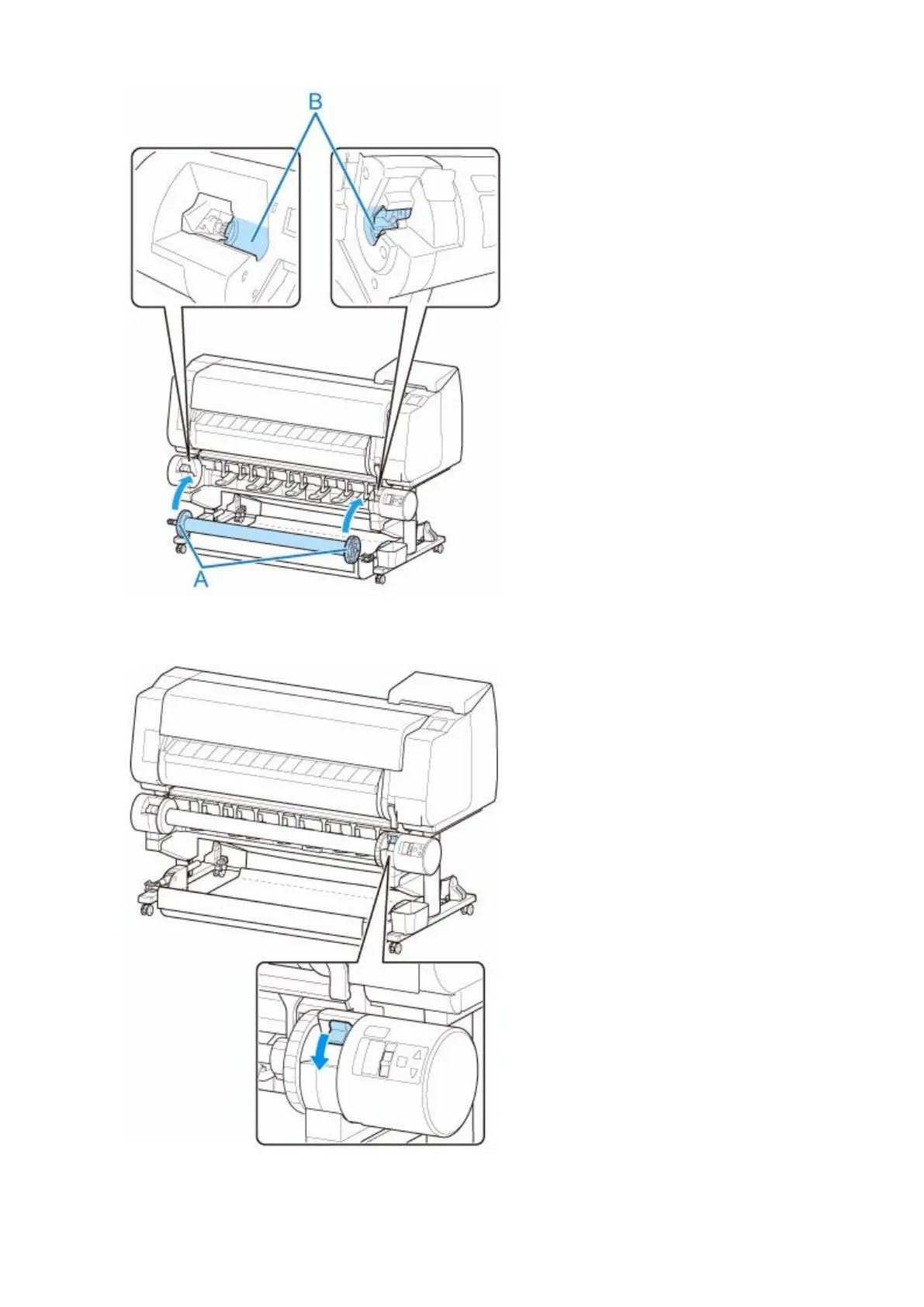 B

A