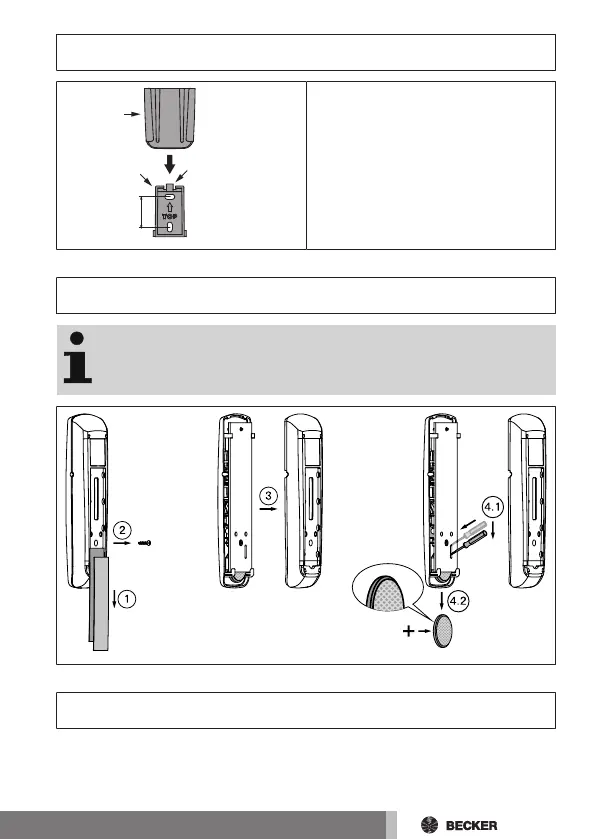 TOP

2

1

3

4.1

4.2

+

BECKER