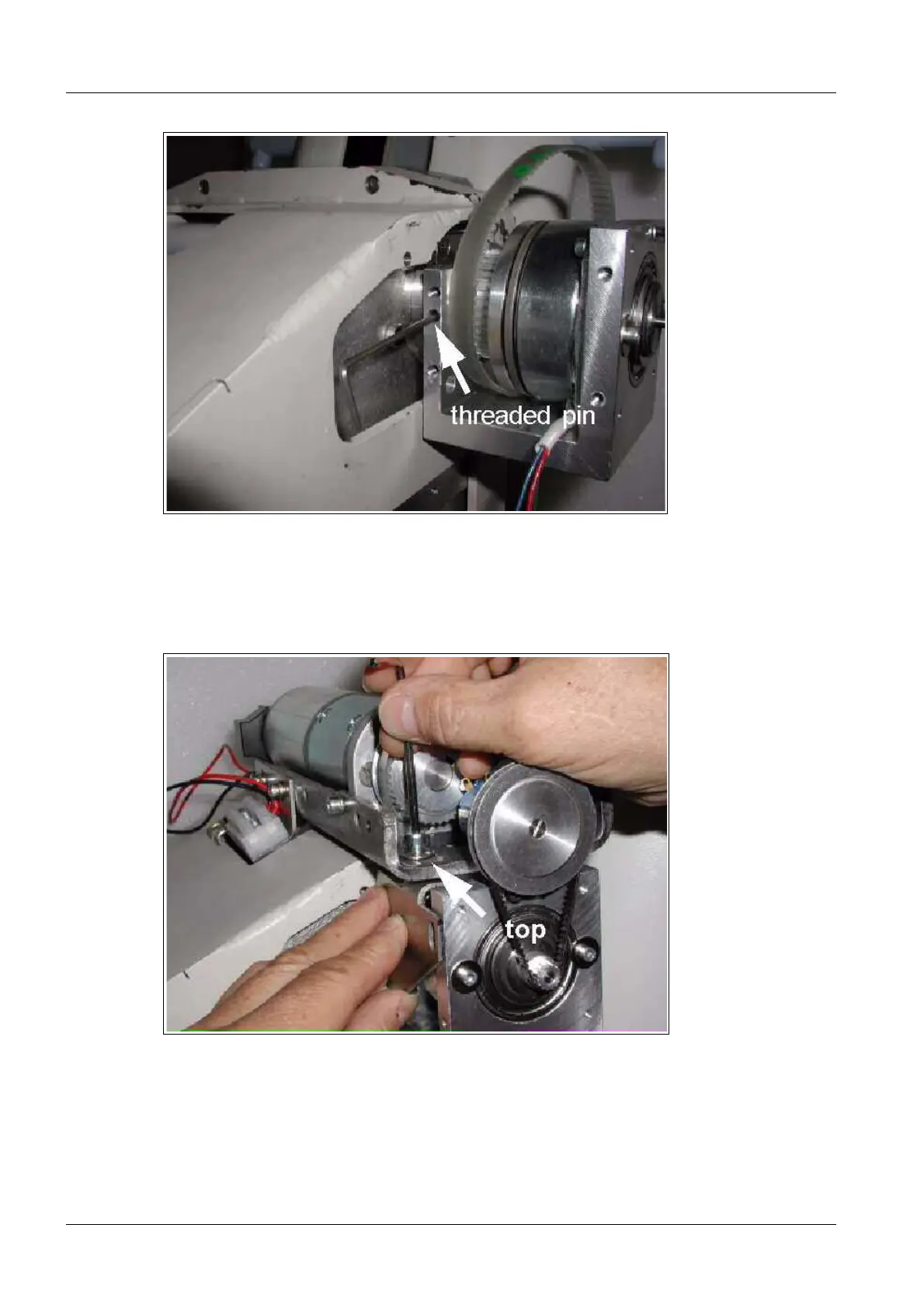 threaded pin

top