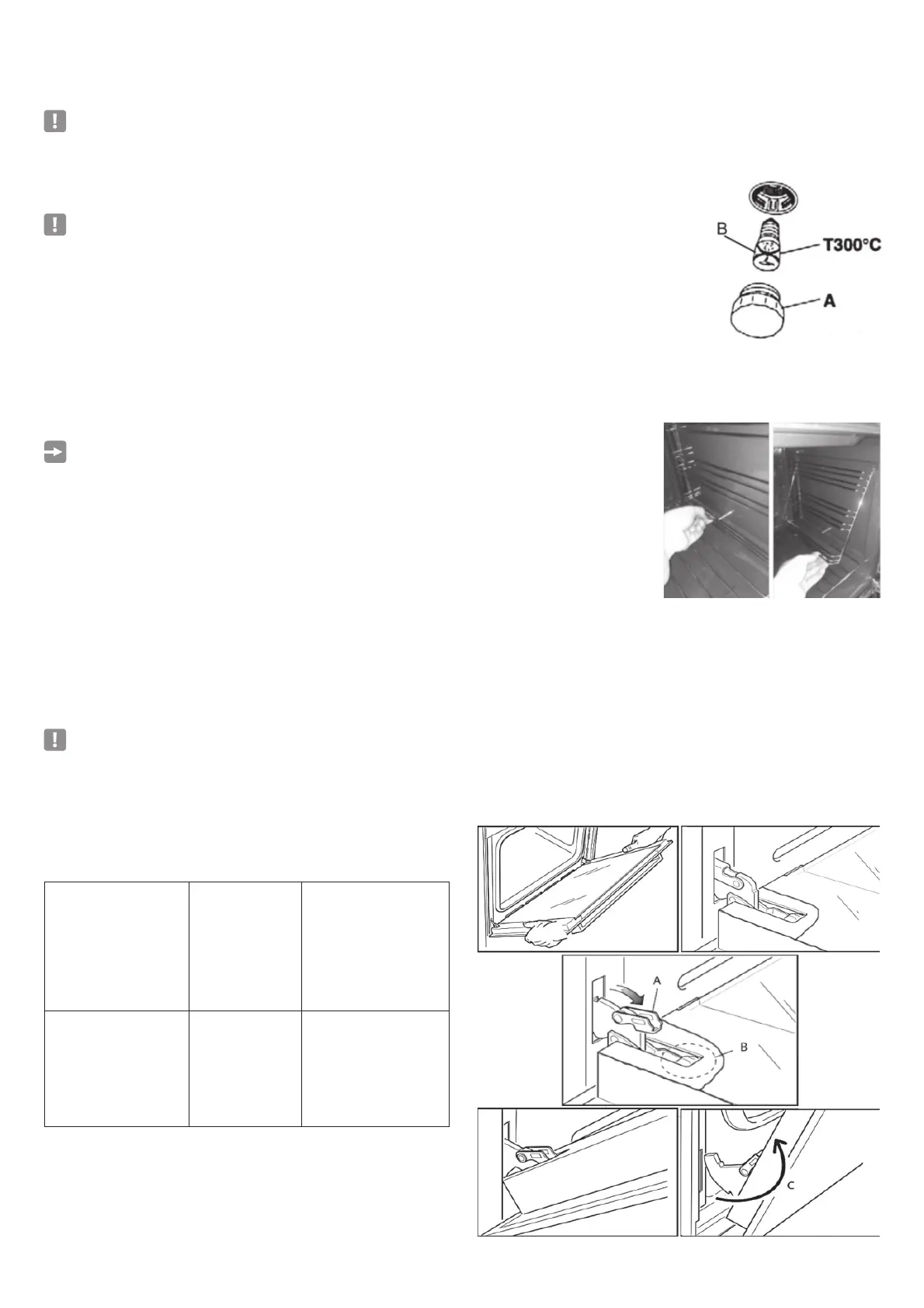 B

T300°C

A

A

B

C