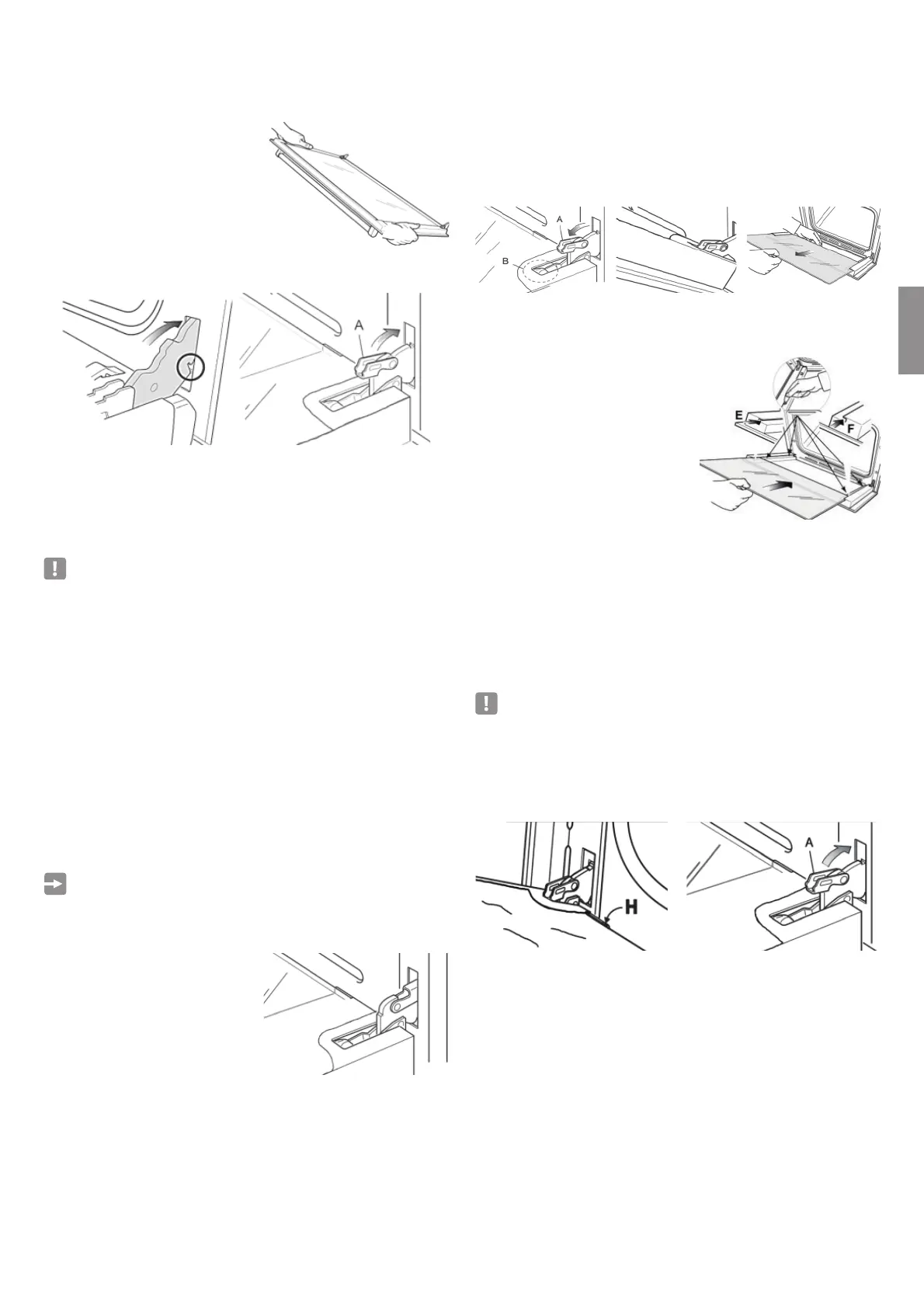 A

A

B

E

F

H

A