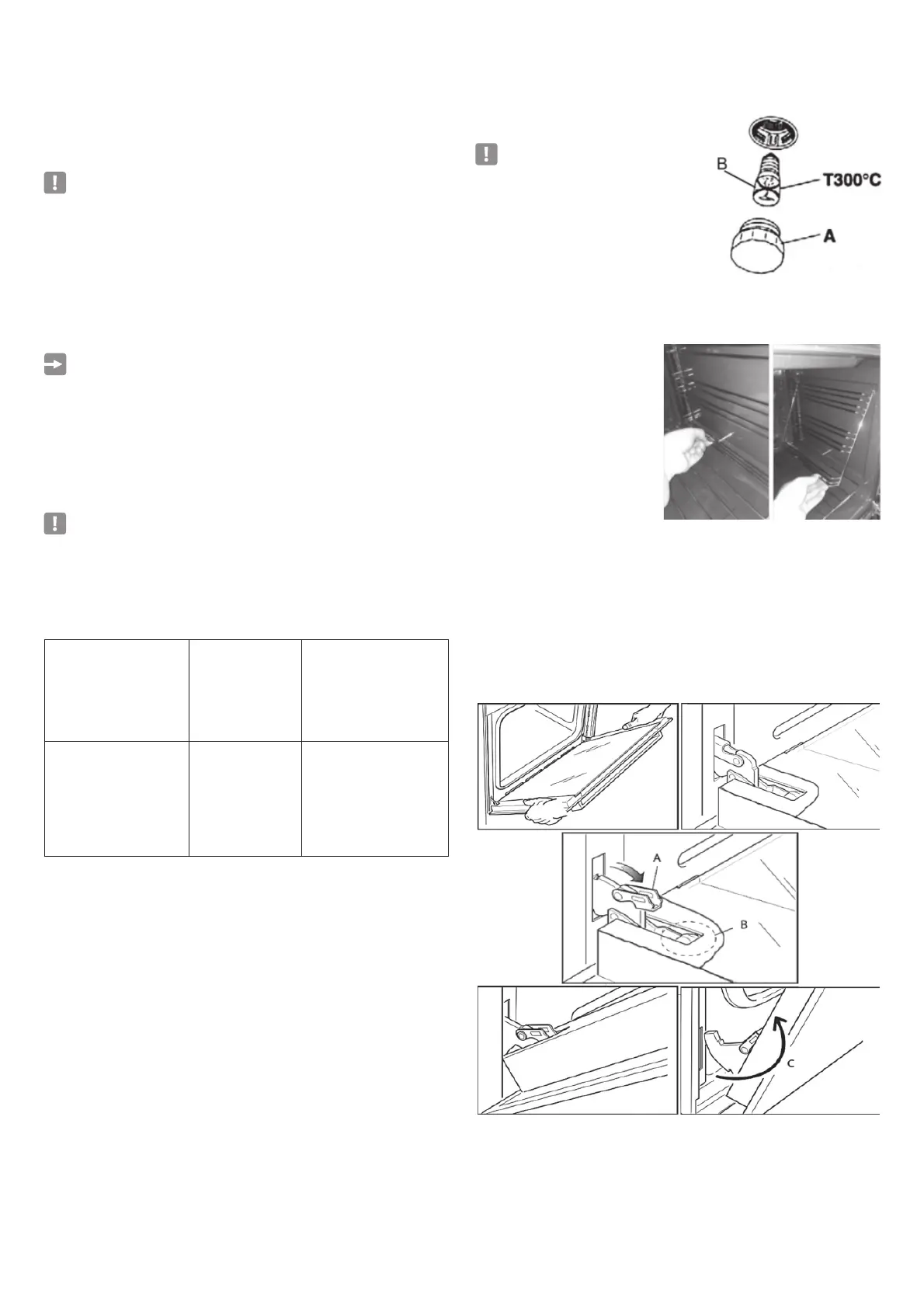 B
T300°C
A

A
B

C