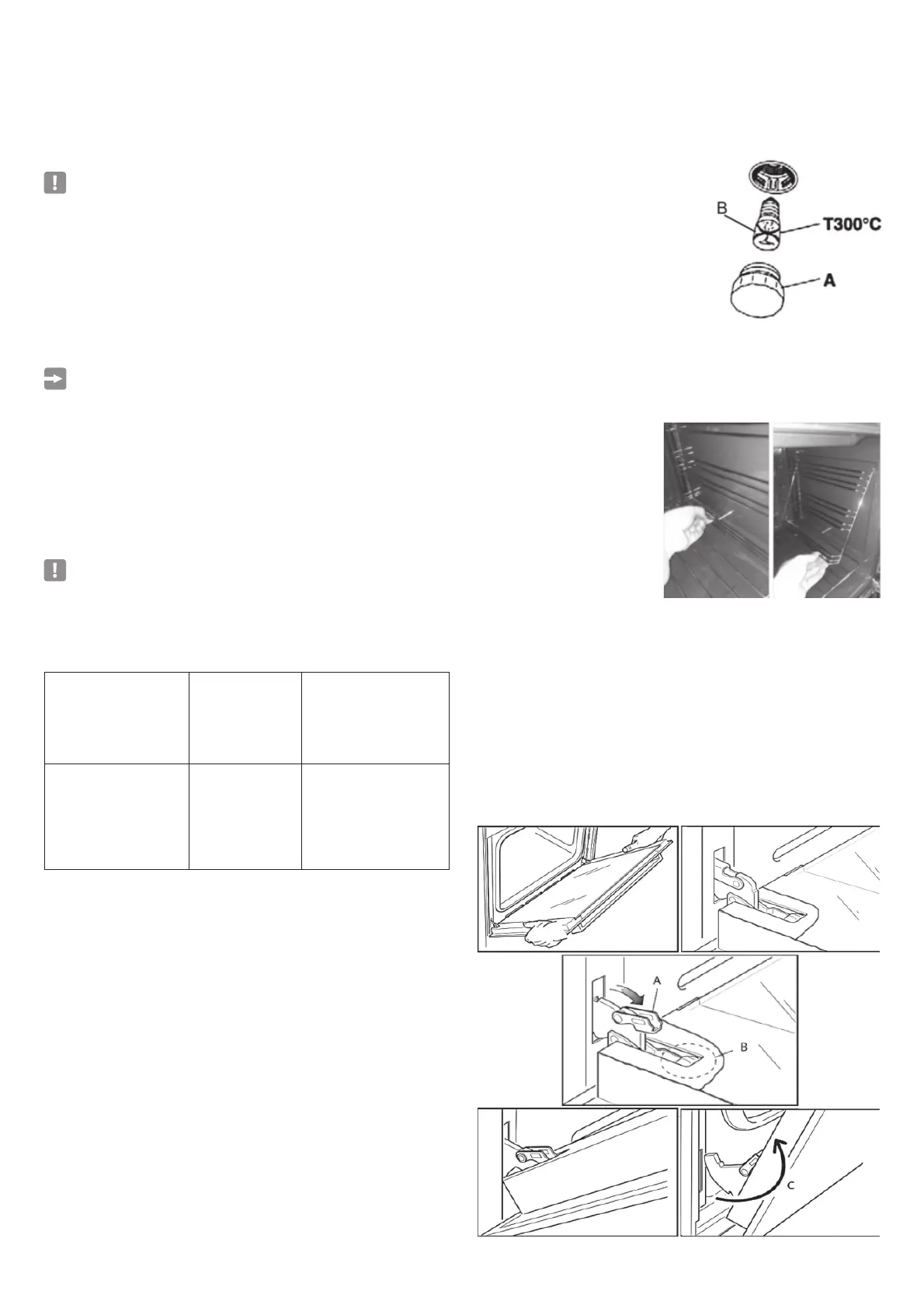 B

T300°C

A

A

B

C