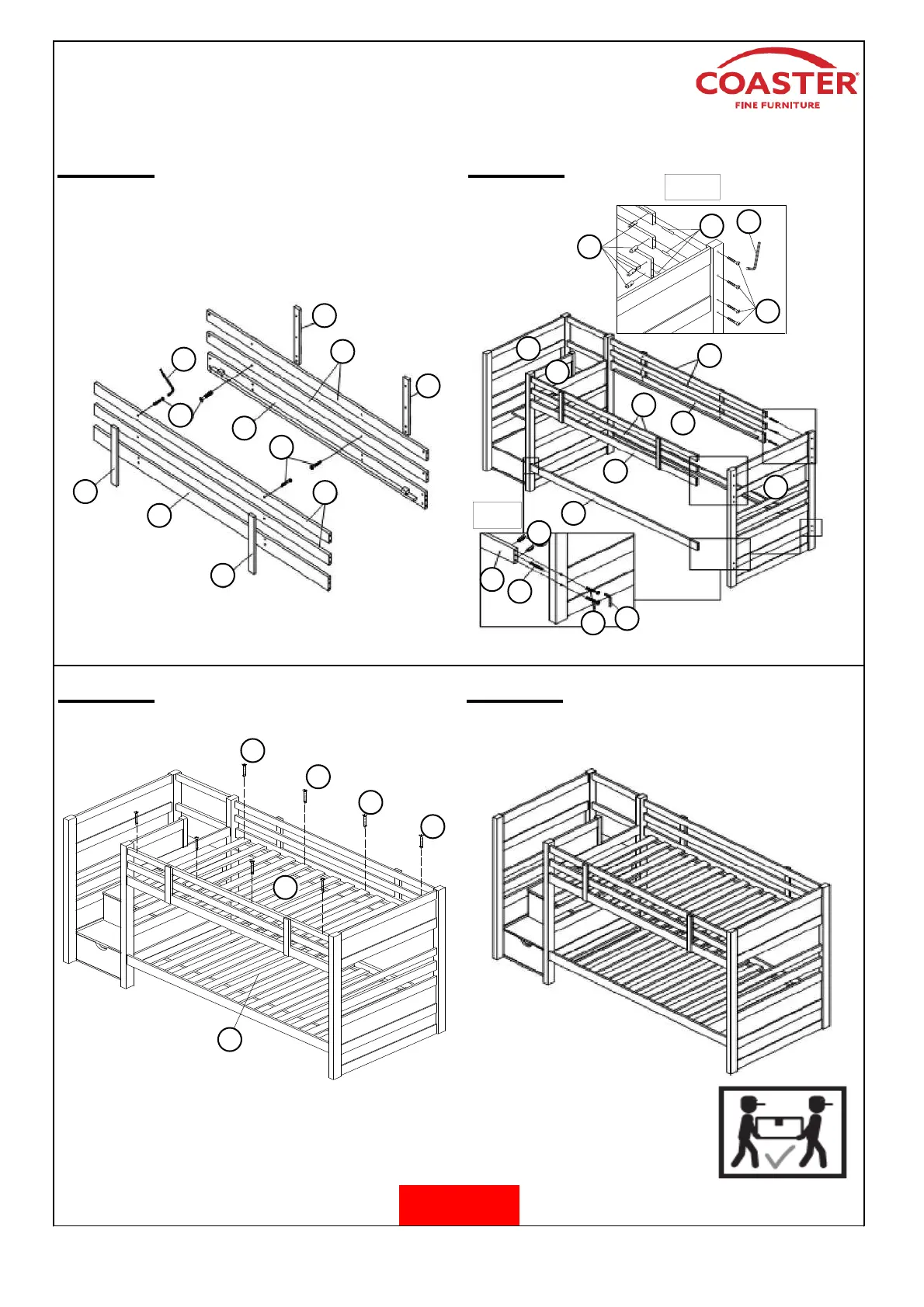 COASTER®
FINE FURNITURE