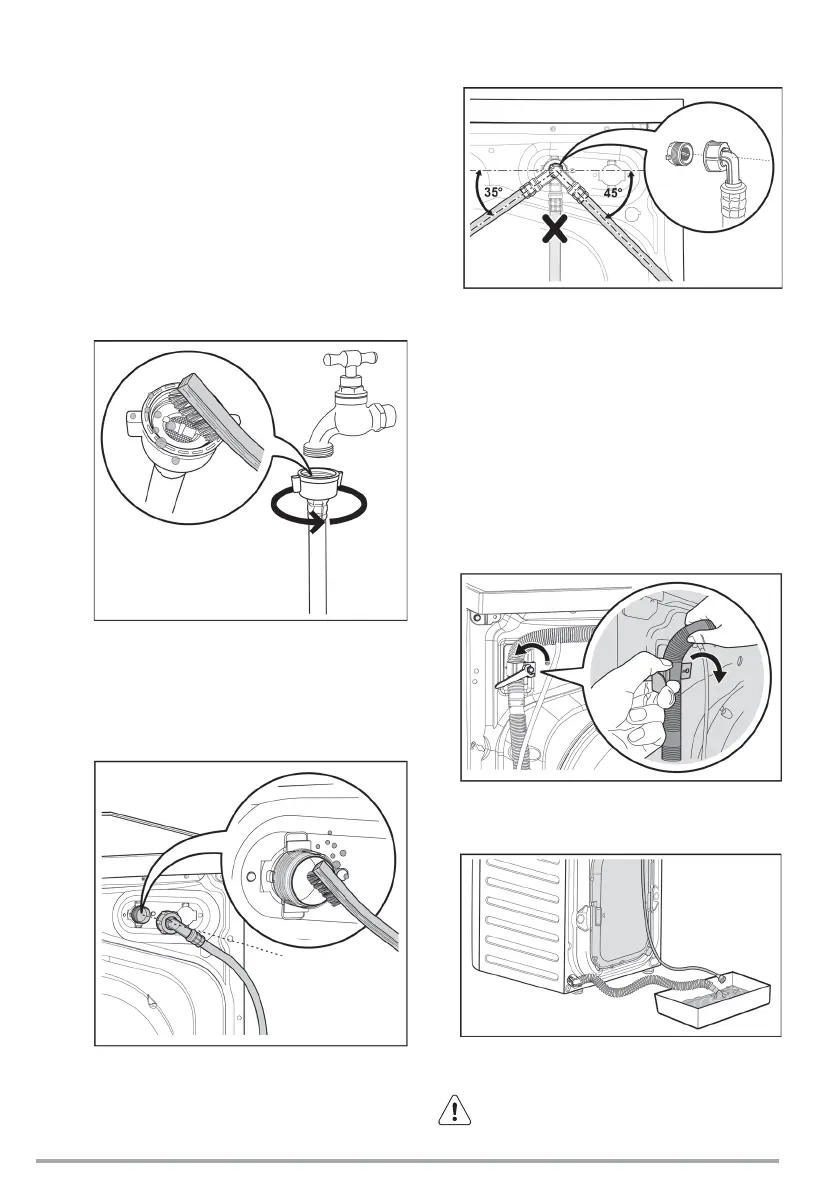 35°
45°