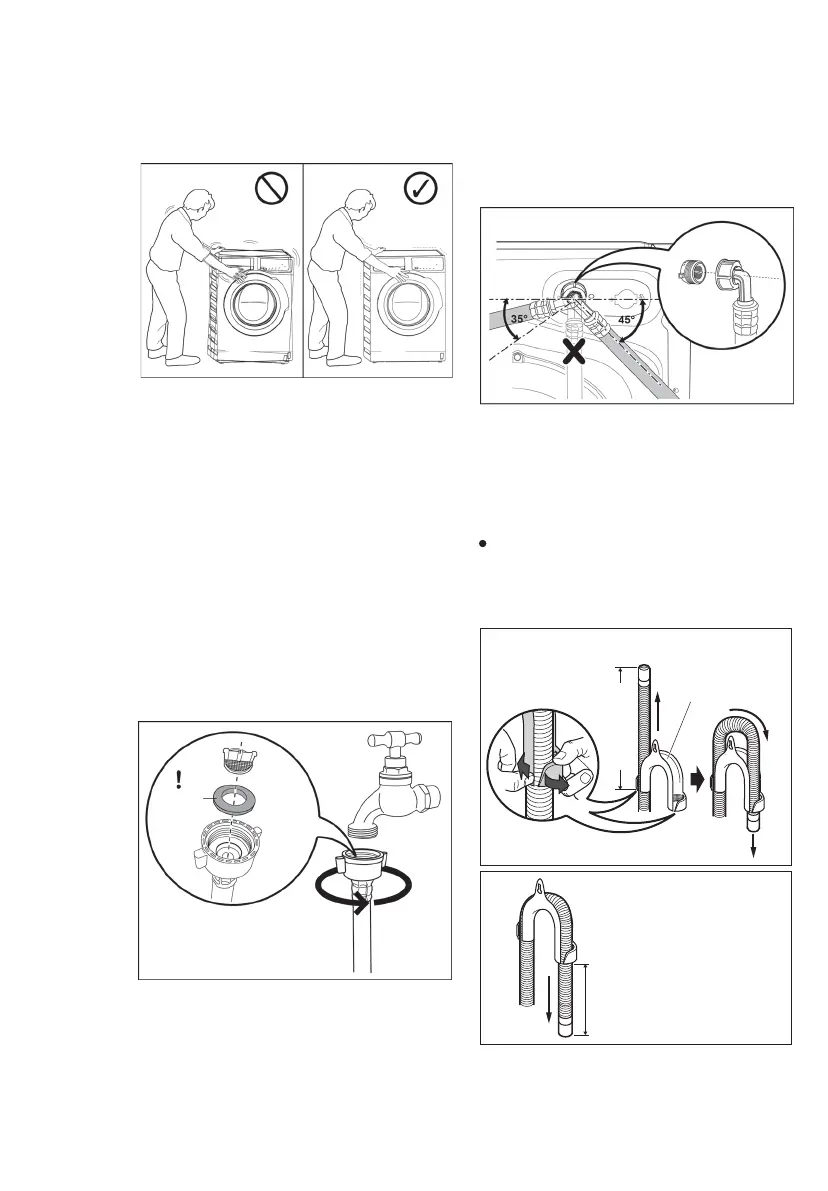 35°

45°

!