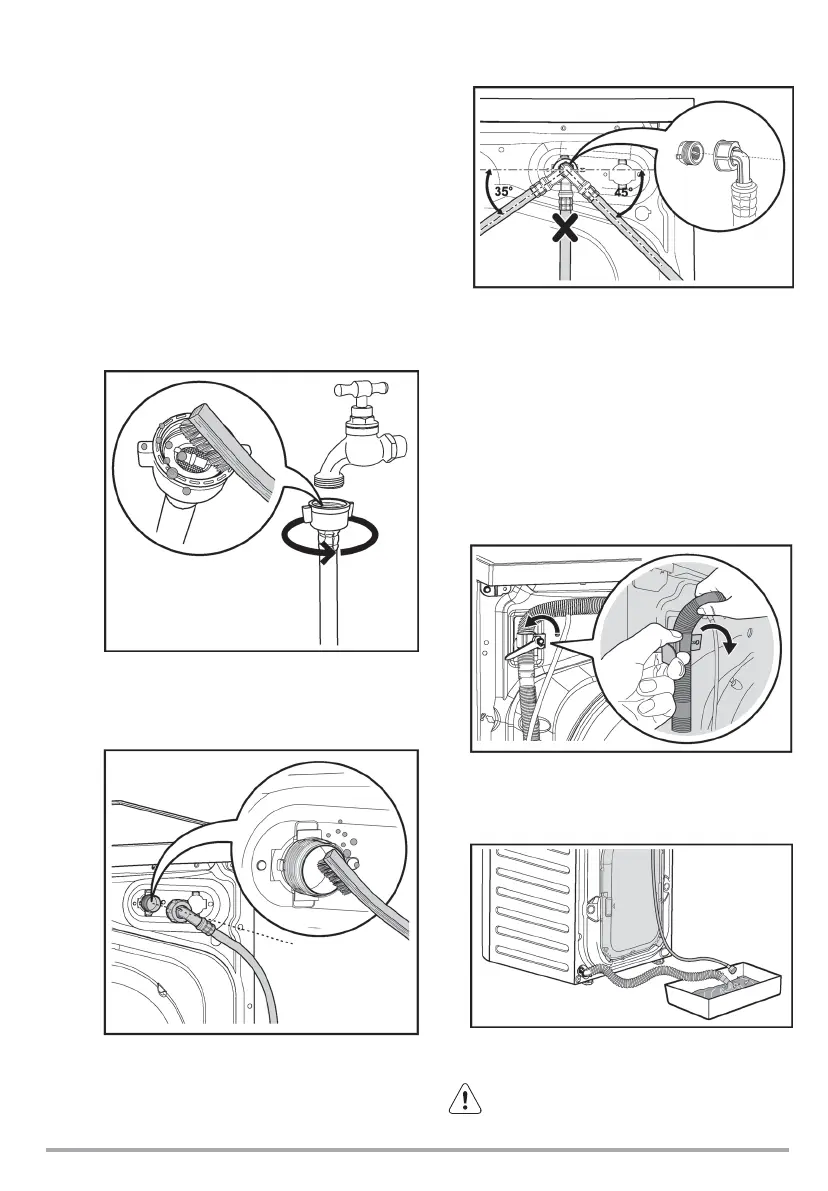 35°

45°