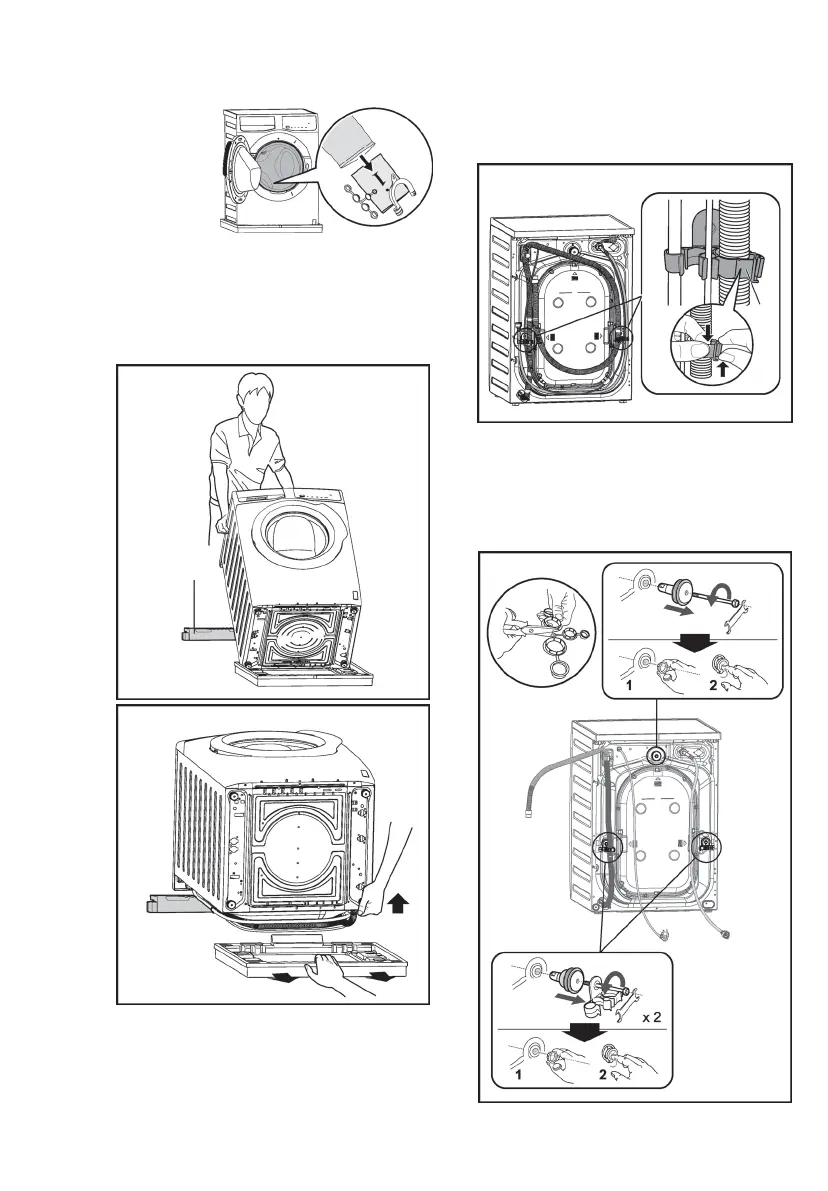 1 2

x 2

1 2