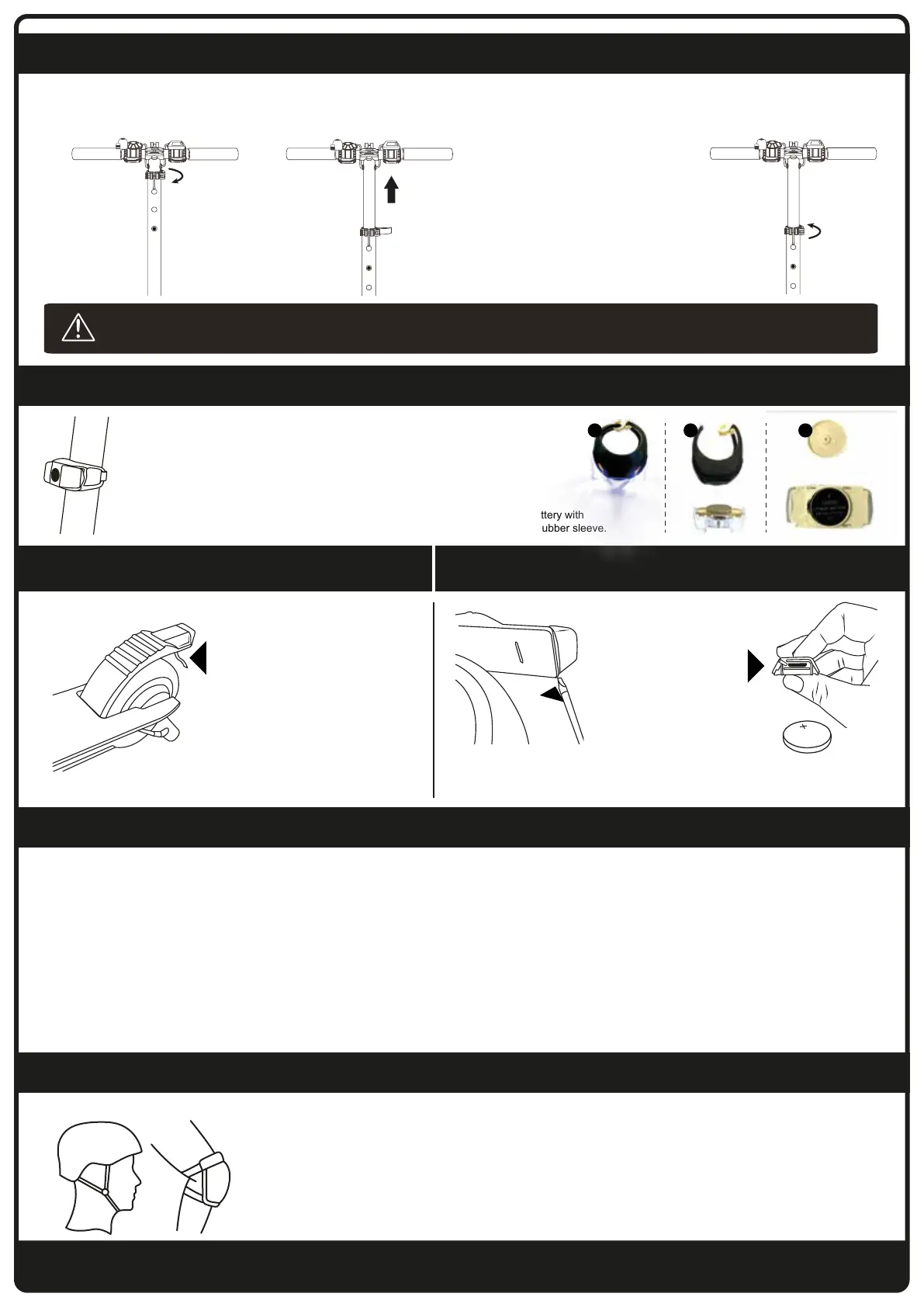 ttery with
ubber sleeve.