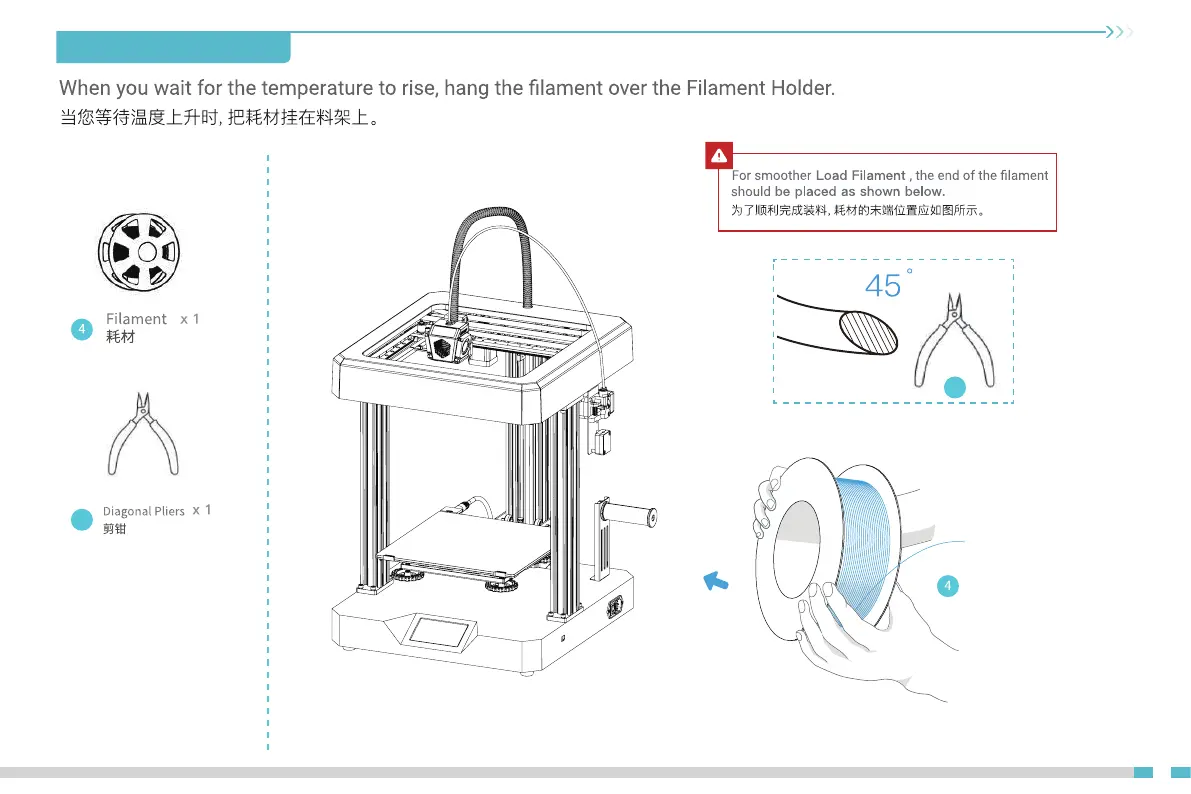 When you wait for the temperature to rise, hang the filament over the Filament Holder.
当您等待温度上升时, 把耗材挂在料架上。

4 Filament x 1
耗材

Diagonal Pliers x 1
剪钳

For smoother Load Filament , the end of the filament should be placed as shown below.
为了顺利完成装料, 耗材的末端位置应如图所示。

45°

4