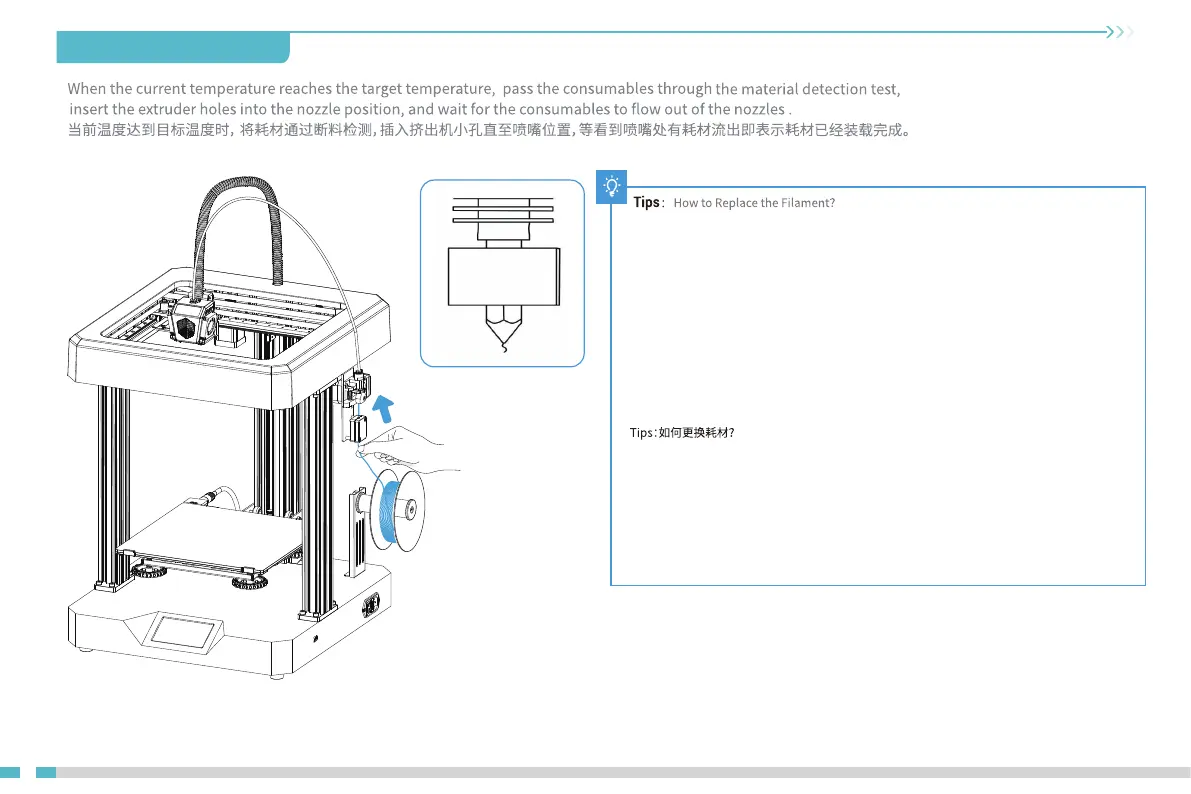 When the current temperature reaches the target temperature, pass the consumables through the material detection test, insert the extruder holes into the nozzle position, and wait for the consumables to flow out of the nozzles .
当前温度达到目标温度时，将耗材通过断料检测，插入挤出机小孔直至喷嘴位置，等看到喷嘴处有耗材流出即表示耗材已经装载完成。

Tips: How to Replace the Filament?

Tips:如何更换耗材?