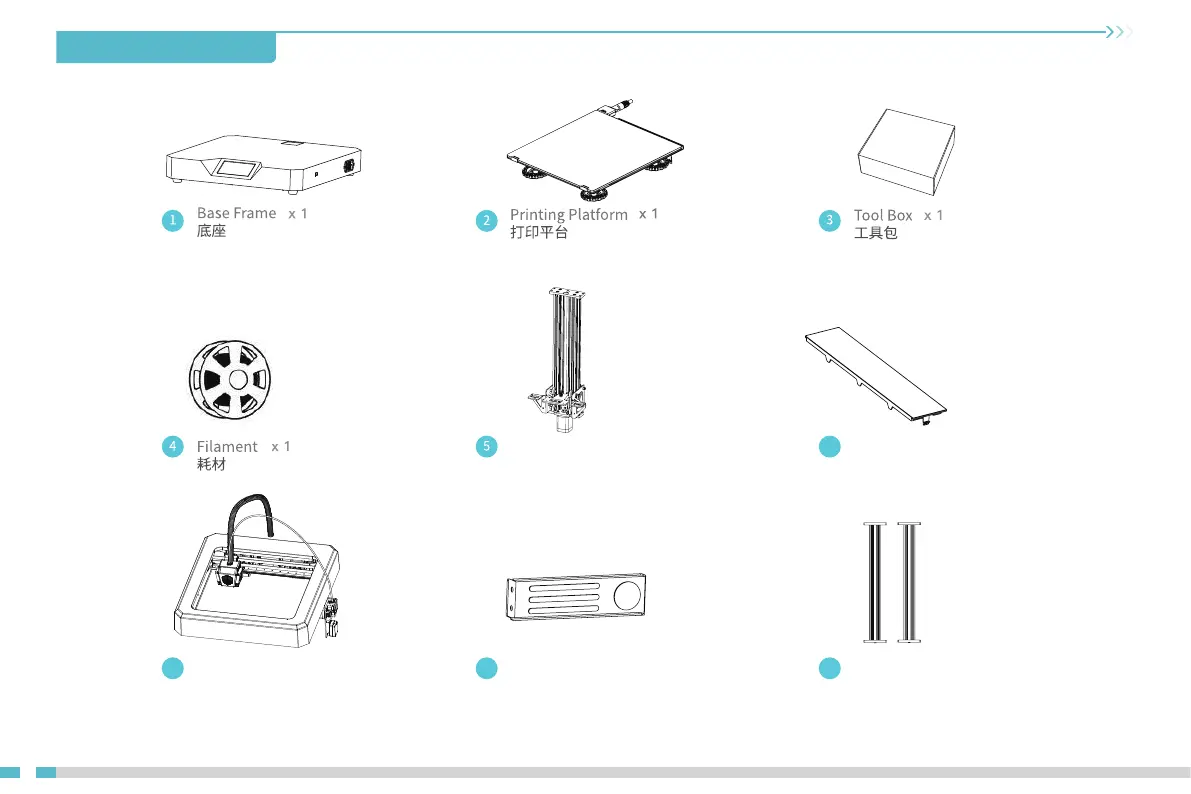 1 Base Frame x 1
底座

2 Printing Platform x 1
打印平台

3 Tool Box x 1
工具包

4 Filament x 1
耗材

5