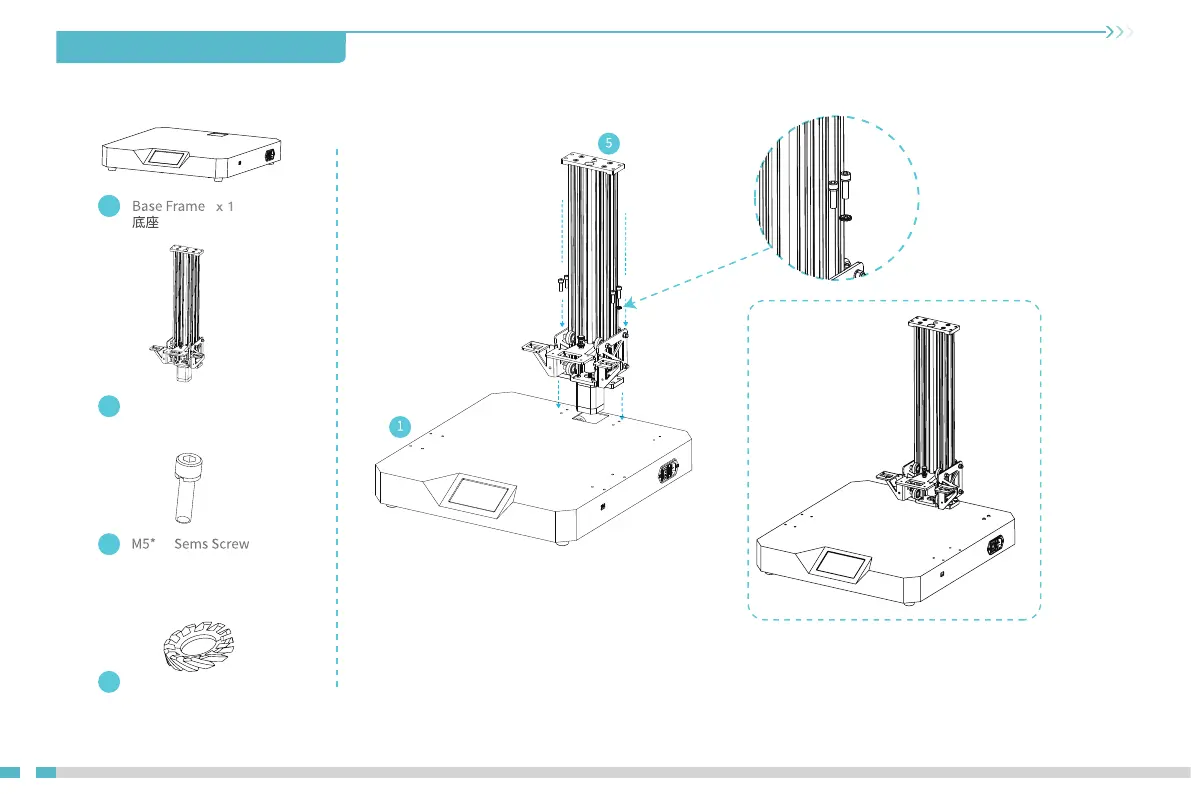 Base Frame x 1
底座

M5* Sems Screw

5

1