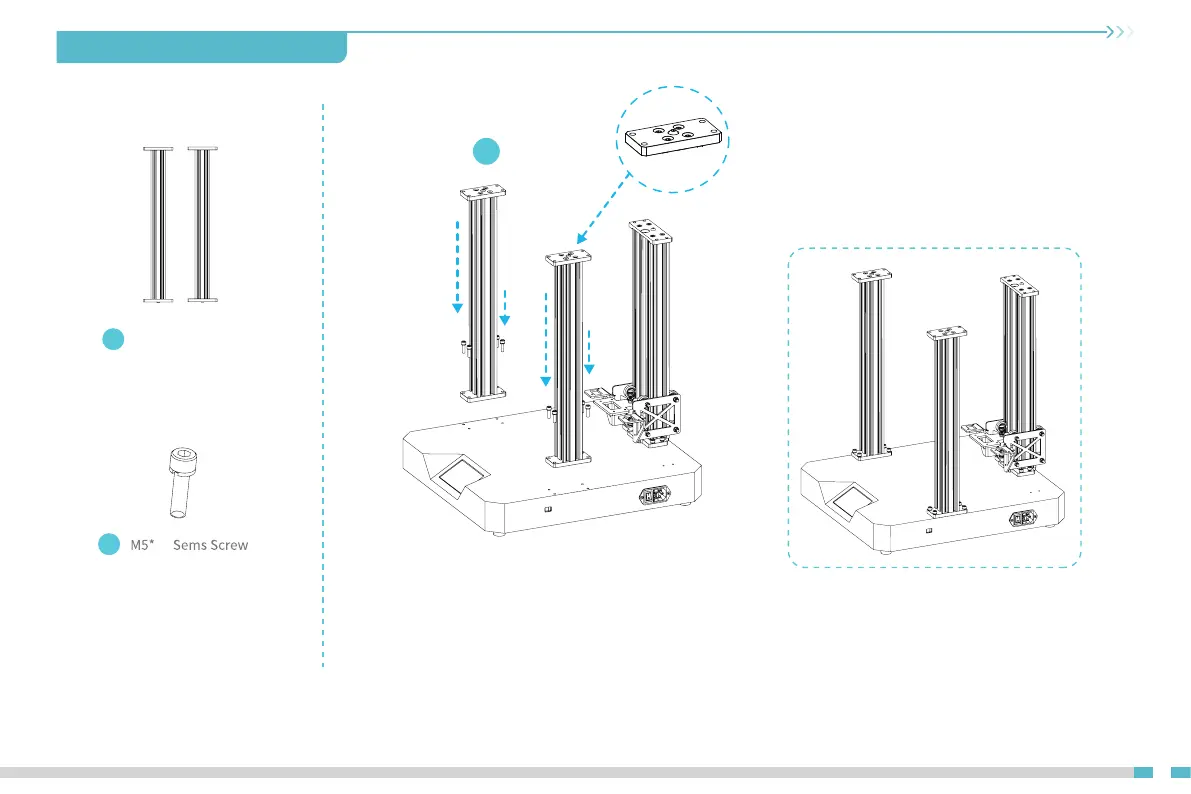 M5*     Sems Screw