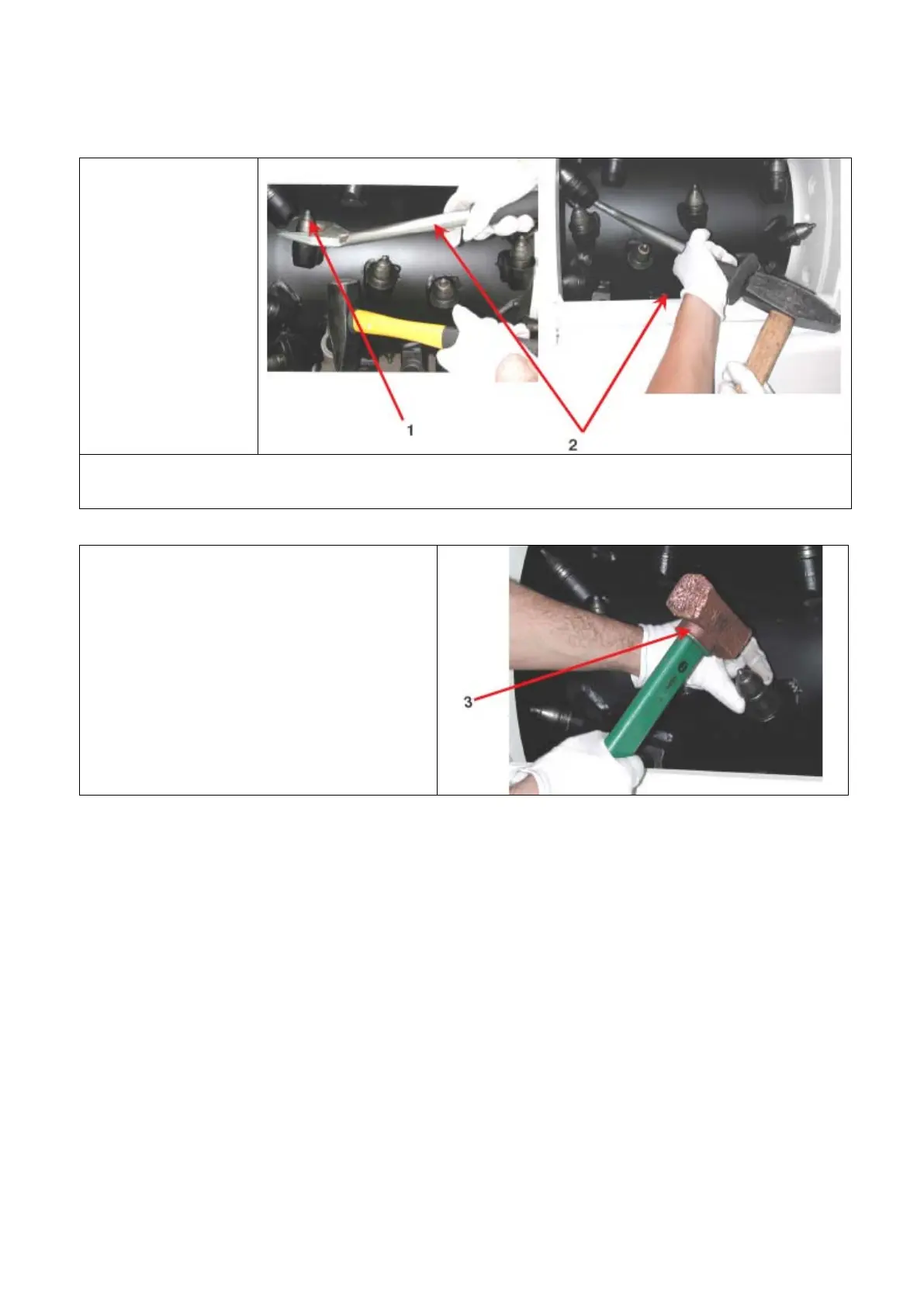 1

2

3