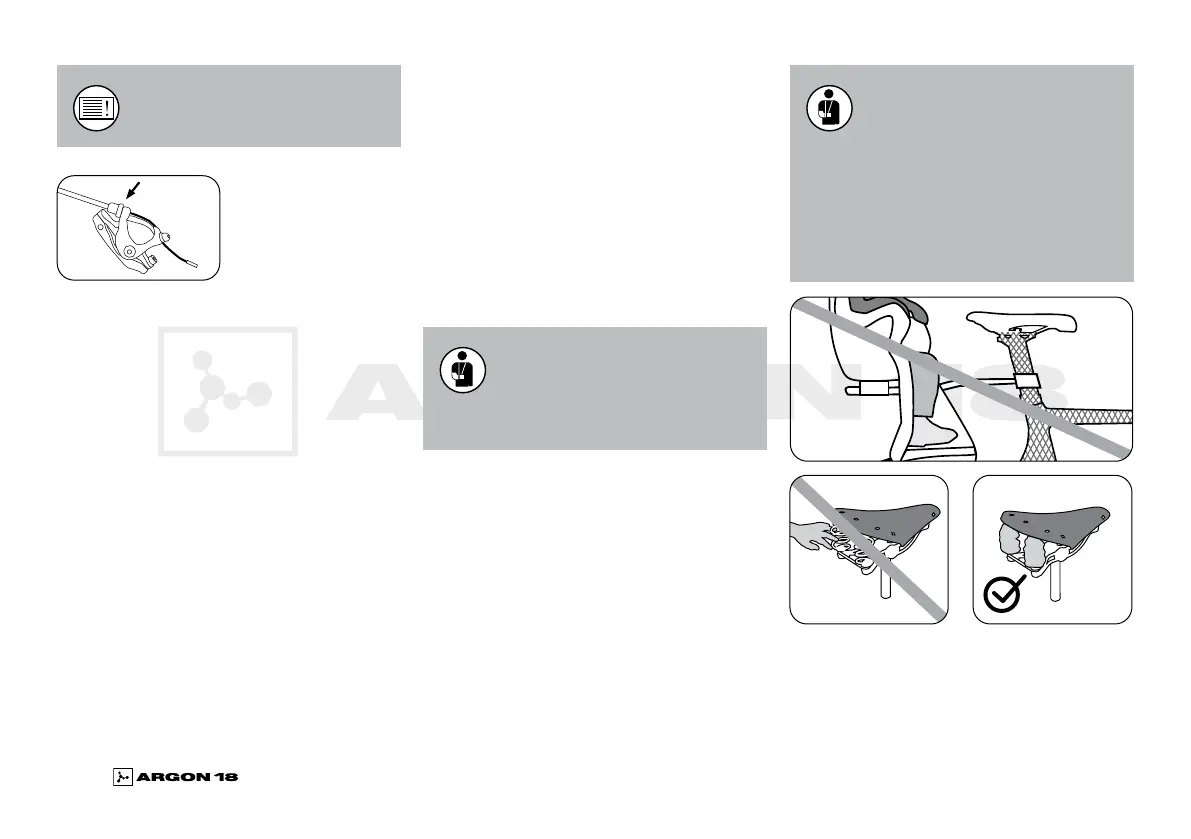 ARGON 18

ARGON 18