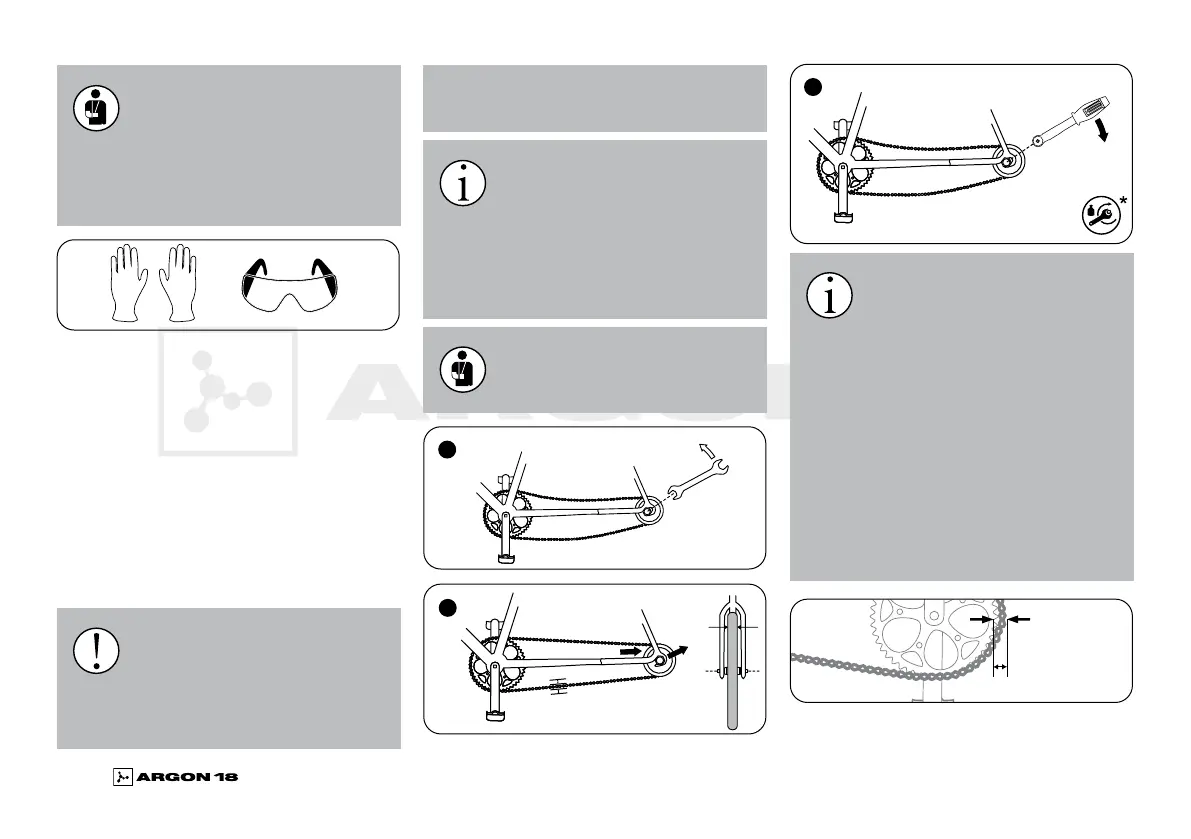 *

ARGON 18