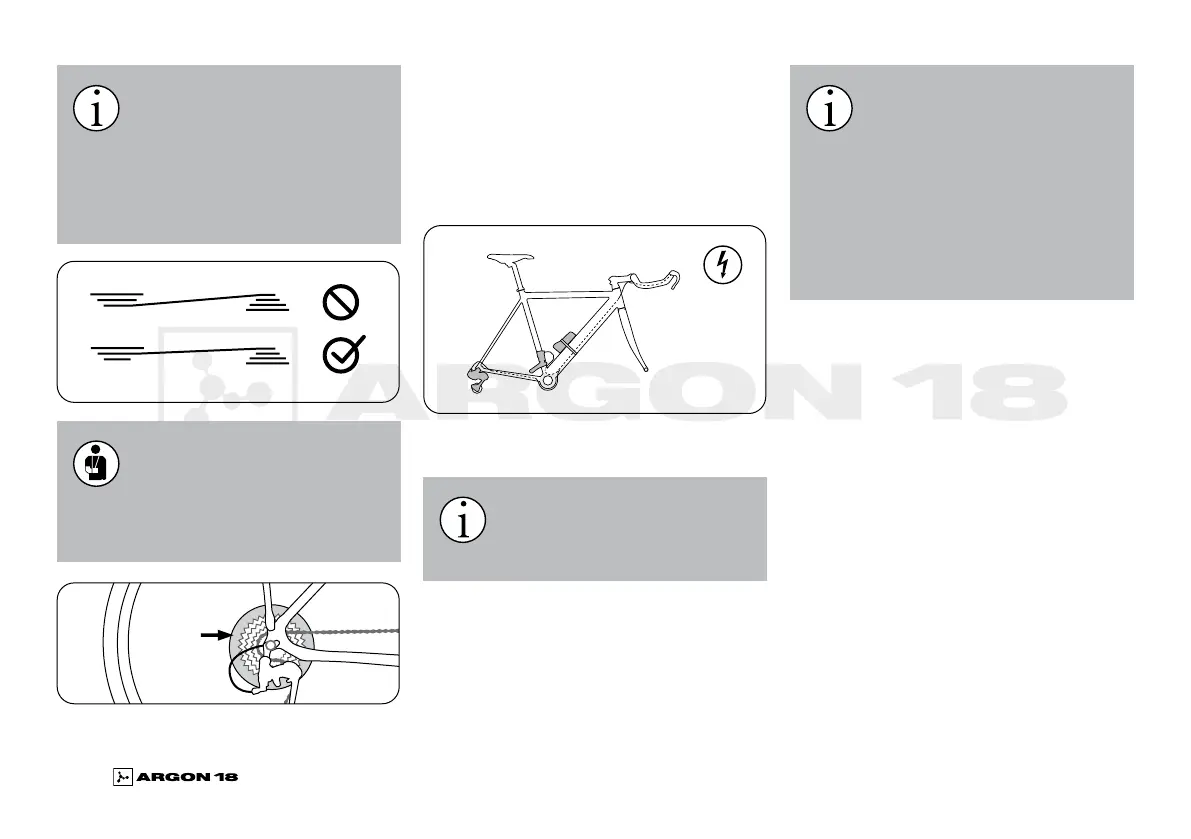 ARGON 18

ARGON 18